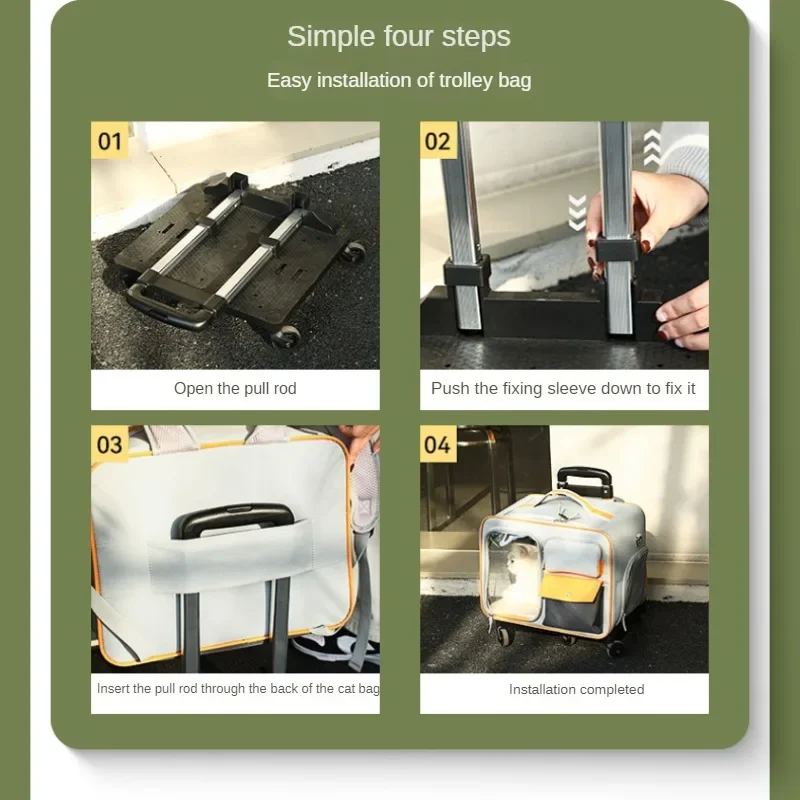 Simple four steps

Easy installation of trolley bag

01

Open the pull rod

02

Push the fixing sleeve down to fix it

03

Insert the pull rod through the back of the cat bag

04

Installation completed