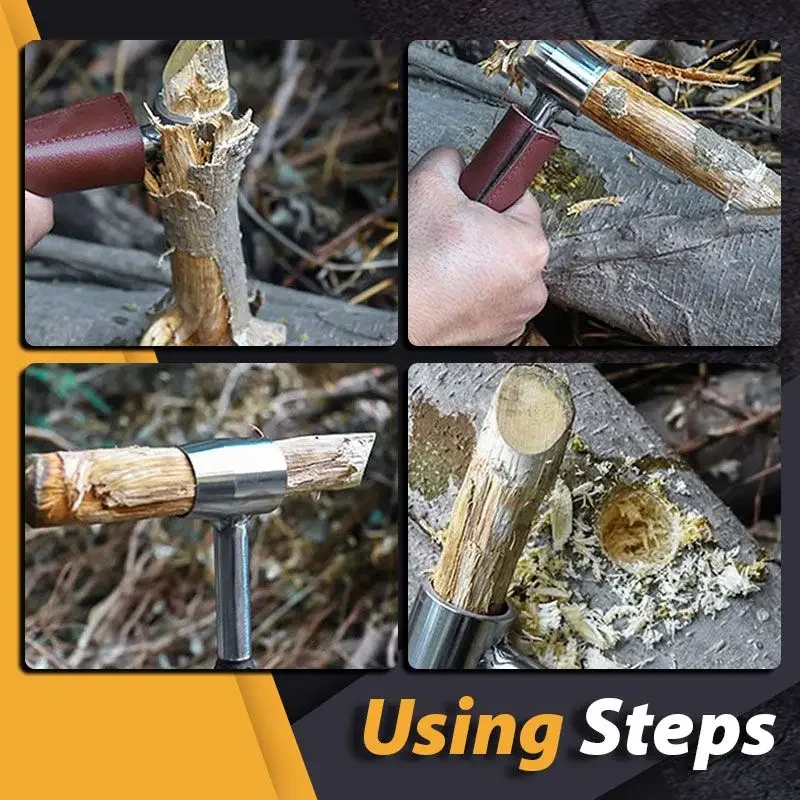 Using Steps