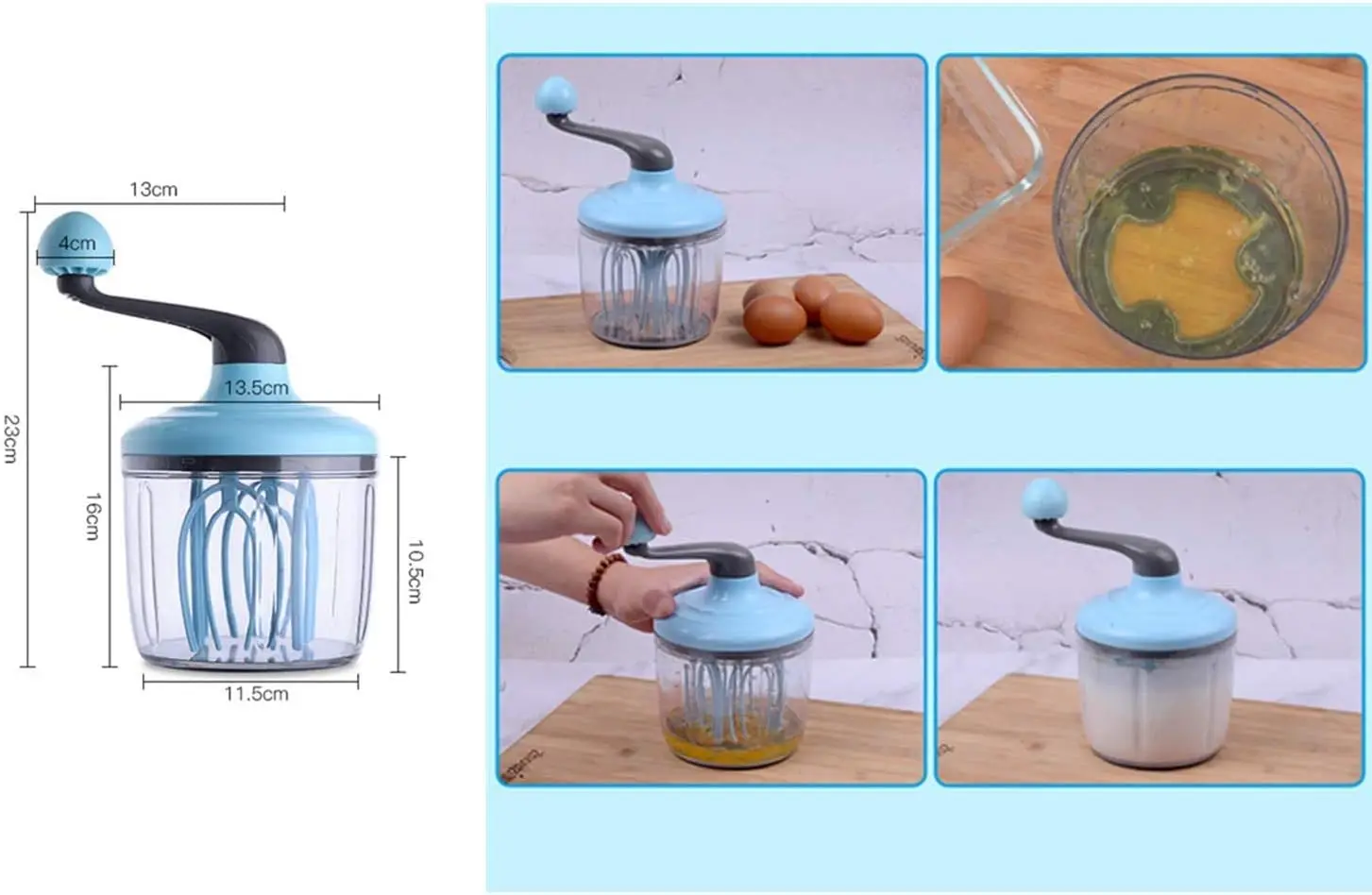 13cm

4cm

23cm

13.5cm

16cm

10.5cm

11.5cm