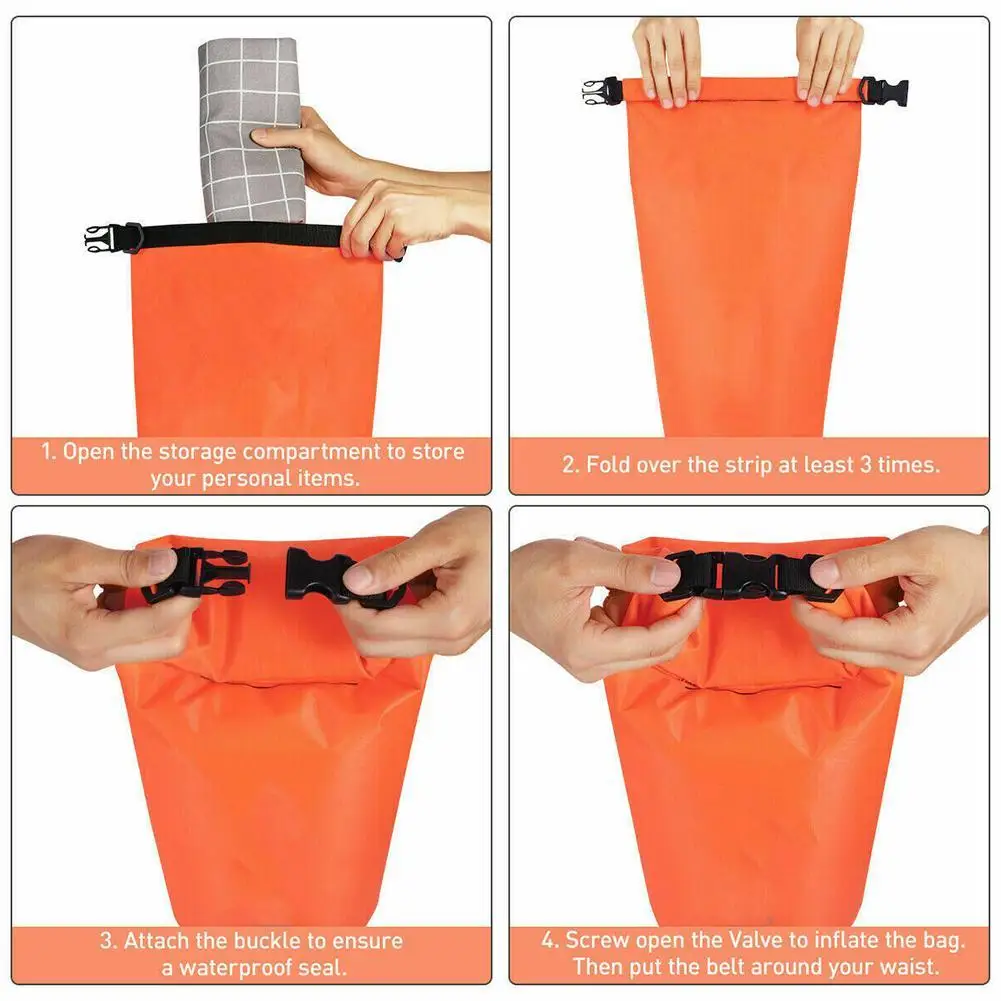 1. Open the storage compartment to store your personal items.

2. Fold over the strip at least 3 times.

3. Attach the buckle to ensure a waterproof seal.

4. Screw open the Valve to inflate the bag. Then put the belt around your waist.