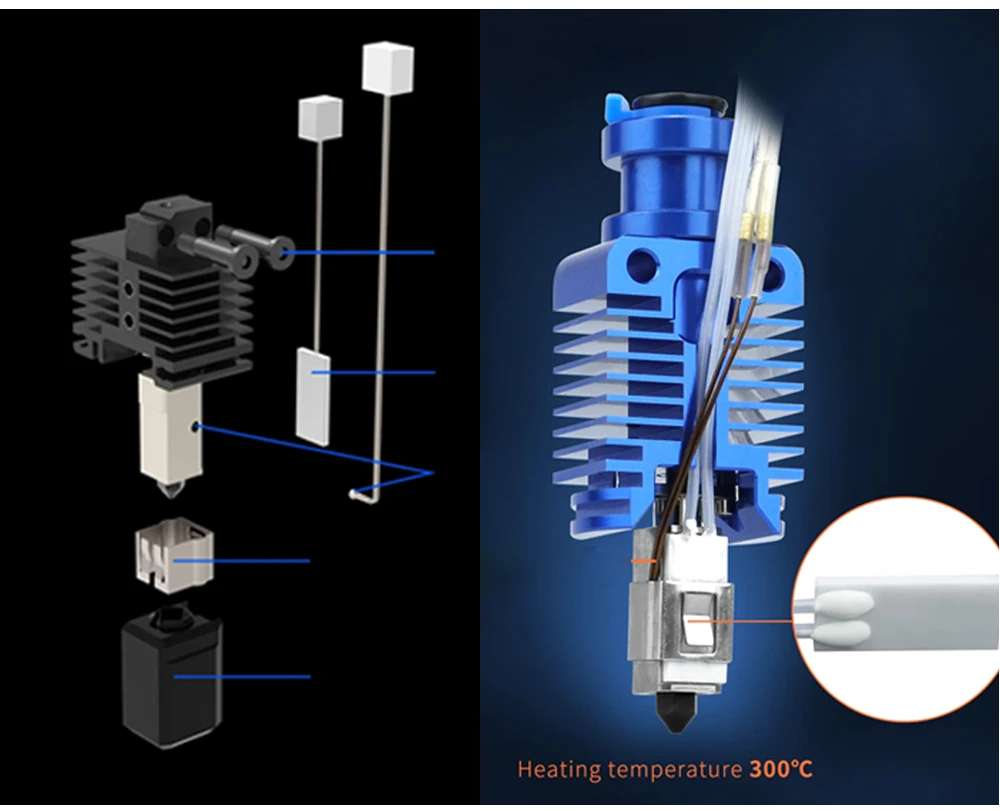 Heating temperature 300℃