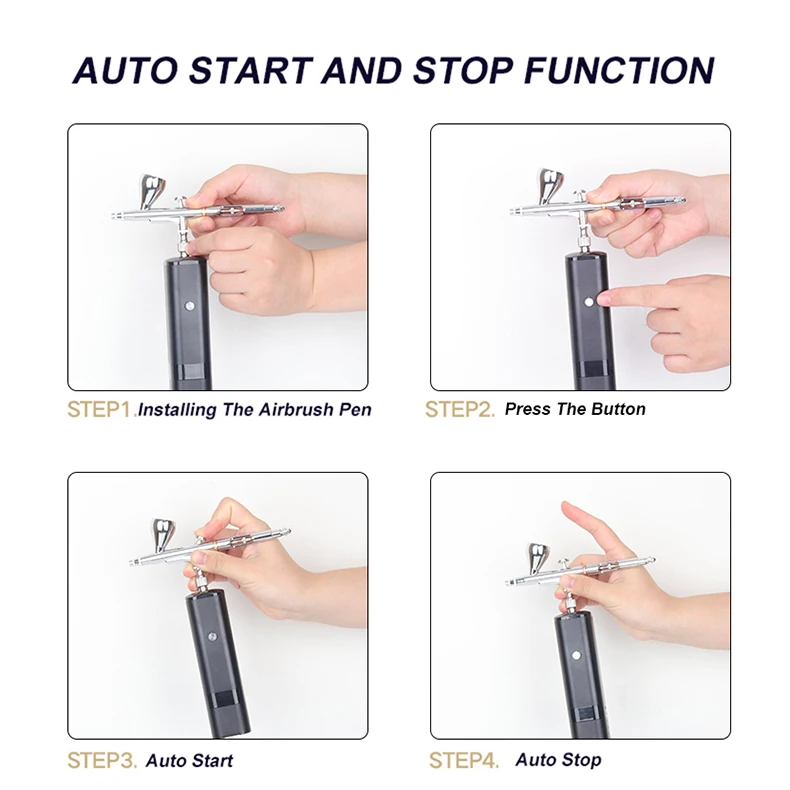 AUTO START AND STOP FUNCTION

STEP1. Installing The Airbrush Pen

STEP2. Press The Button

STEP3. Auto Start

STEP4. Auto Stop