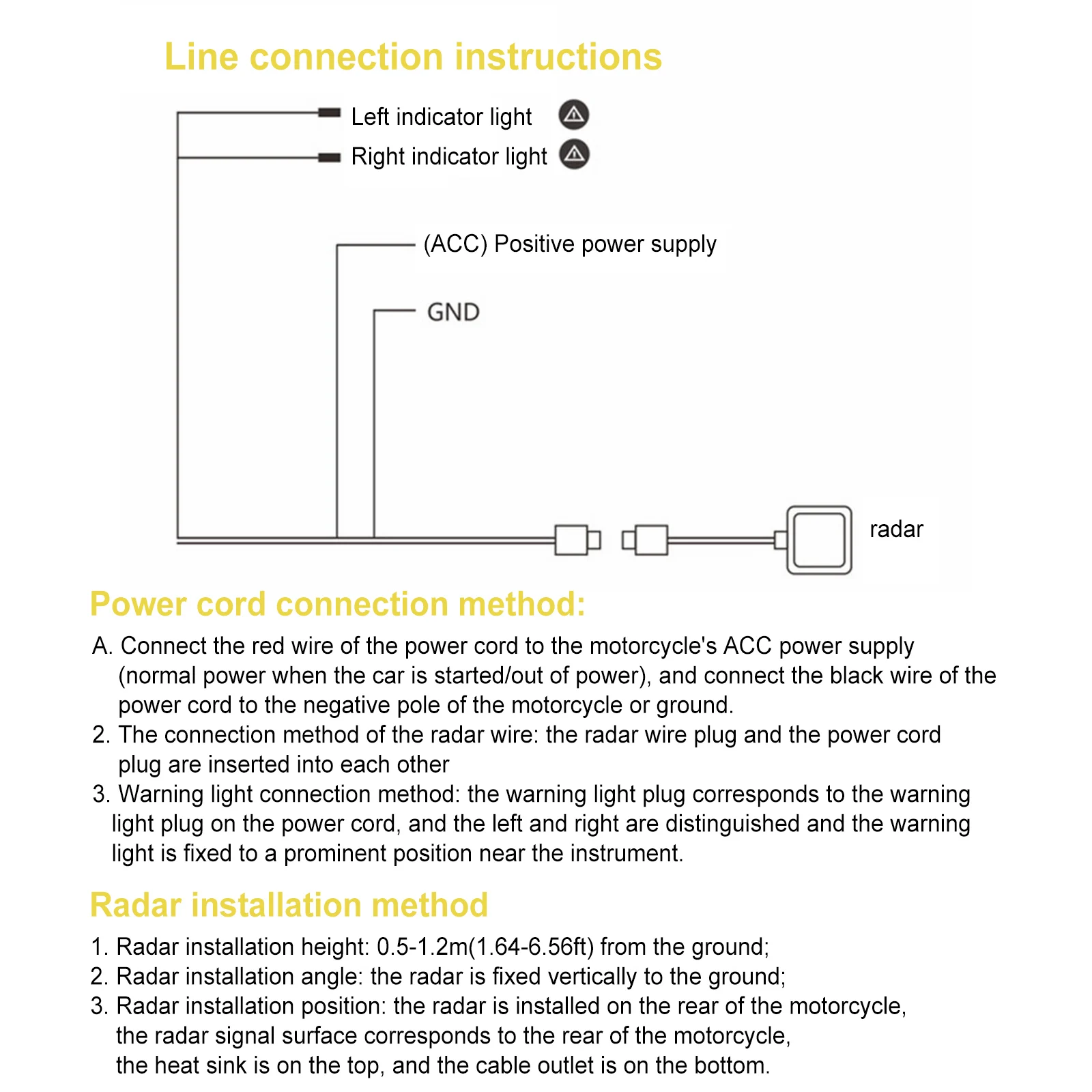 Line connection instructions

Left indicator light

Right indicator light

(ACC) Positive power supply

GND

radar

Power cord connection method:

A. Connect the red wire of the power cord to the motorcycle's ACC power supply (normal power when the car is started/out of power), and connect the black wire of the power cord to the negative pole of the motorcycle or ground.
2. The connection method of the radar wire: the radar wire plug and the power cord plug are inserted into each other
3. Warning light connection method: the warning light plug corresponds to the warning light plug on the power cord, and the left and right are distinguished and the warning light is fixed to a prominent position near the instrument.

Radar installation method

1. Radar installation height: 0.5-1.2m(1.64-6.56ft) from the ground;
2. Radar installation angle: the radar is fixed vertically to the ground;
3. Radar installation position: the radar is installed on the rear of the motorcycle, the radar signal surface corresponds to the rear of the motorcycle, the heat sink is on the top, and the cable outlet is on the bottom.