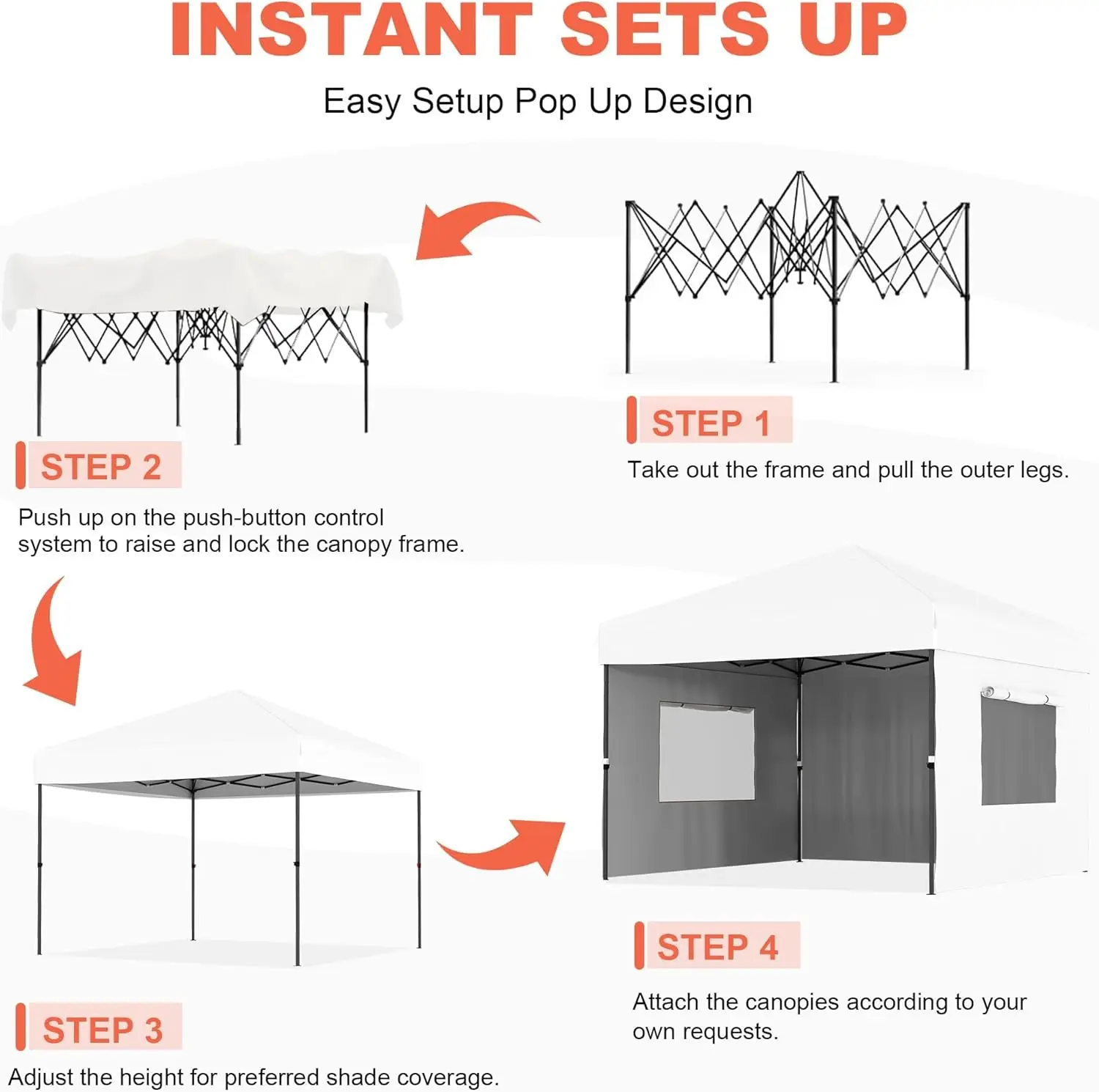 INSTANT SETS UP

Easy Setup Pop Up Design

STEP 1

Take out the frame and pull the outer legs.

STEP 2

Push up on the push-button control system to raise and lock the canopy frame.

STEP 3

Adjust the height for preferred shade coverage.

STEP 4

Attach the canopies according to your own requests.