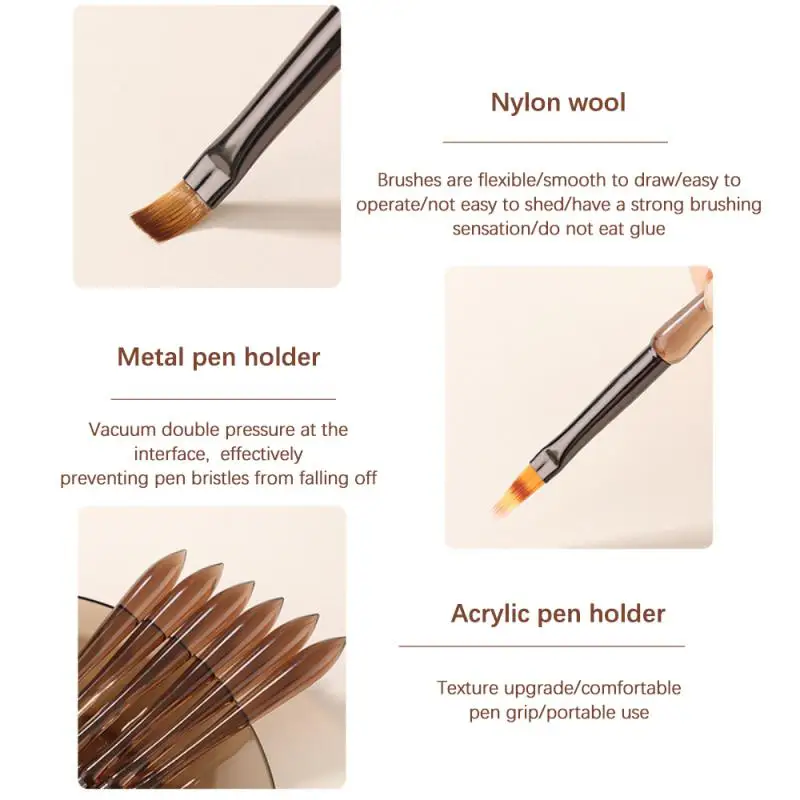 Nylon wool

Brushes are flexible/smooth to draw/easy to operate/not easy to shed/have a strong brushing sensation/do not eat glue

Metal pen holder

Vacuum double pressure at the interface, effectively preventing pen bristles from falling off

Acrylic pen holder

Texture upgrade/comfortable pen grip/portable use