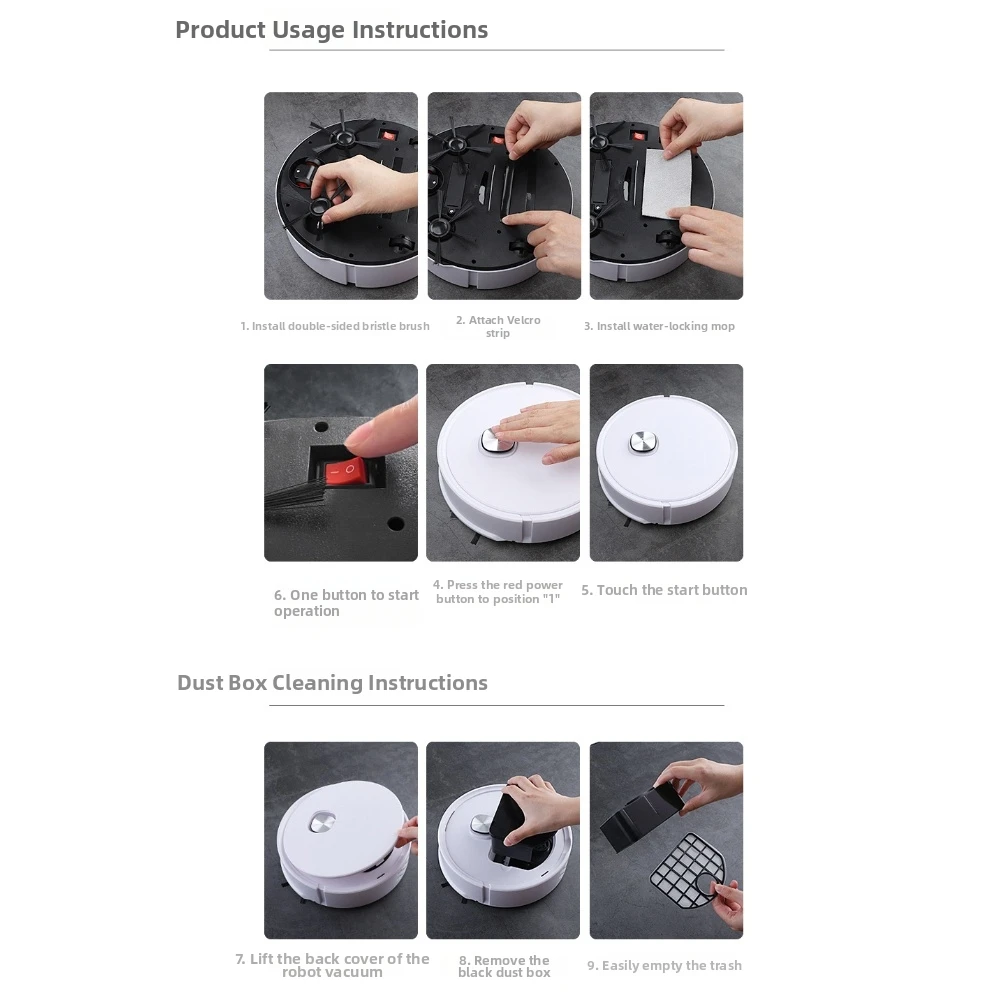 Product Usage Instructions

1. Install double-sided bristle brush

2. Attach Velcro strip

3. Install water-locking mop

6. One button to start operation

4. Press the red power button to position "1"

5. Touch the start button

Dust Box Cleaning Instructions

7. Lift the back cover of the robot vacuum

8. Remove the black dust box

9. Easily empty the trash