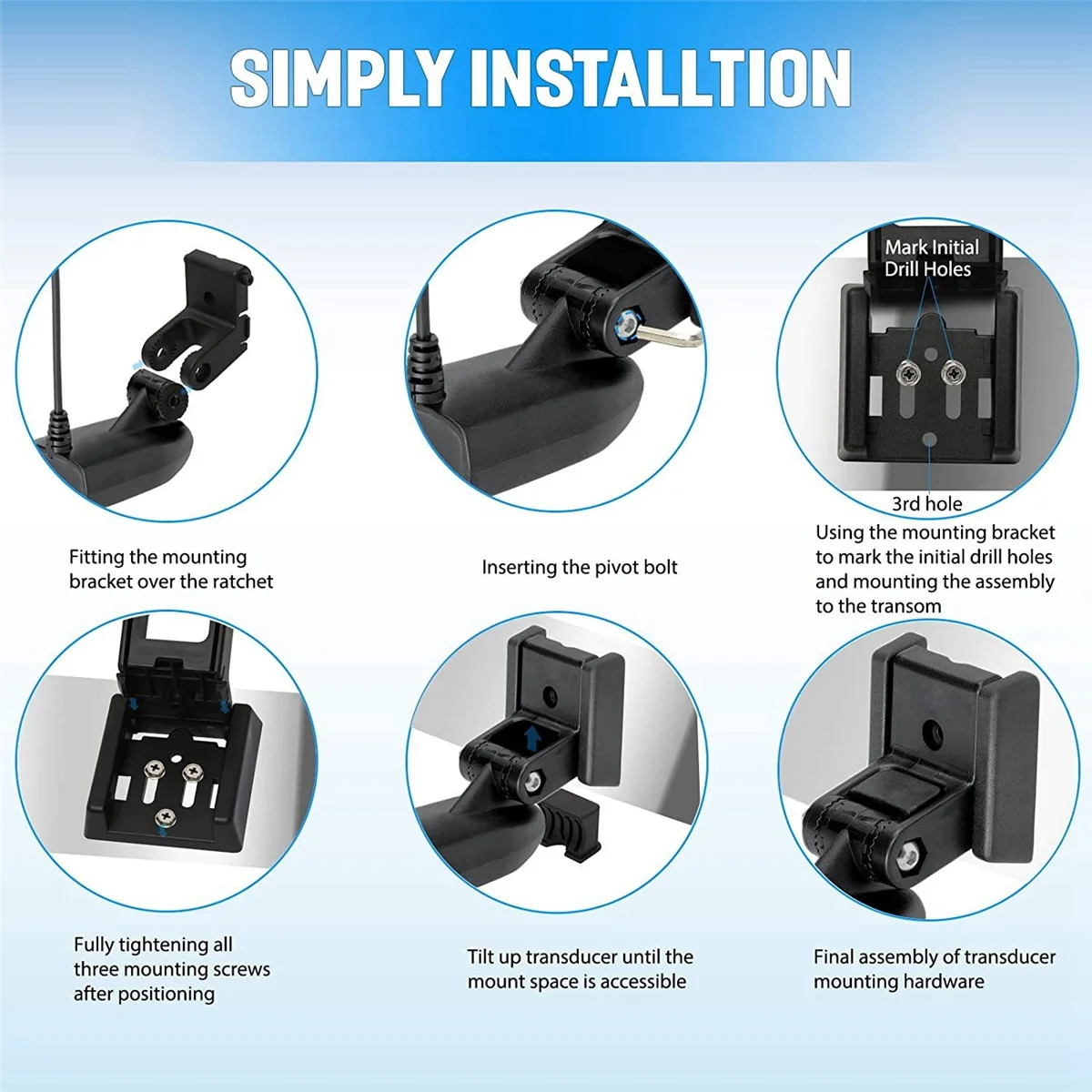 SIMPLY INSTALLTION

Fitting the mounting bracket over the ratchet

Inserting the pivot bolt

Mark Initial Drill Holes

3rd hole

Using the mounting bracket to mark the initial drill holes and mounting the assembly to the transom

Fully tightening all three mounting screws after positioning

Tilt up transducer until the mount space is accessible

Final assembly of transducer mounting hardware