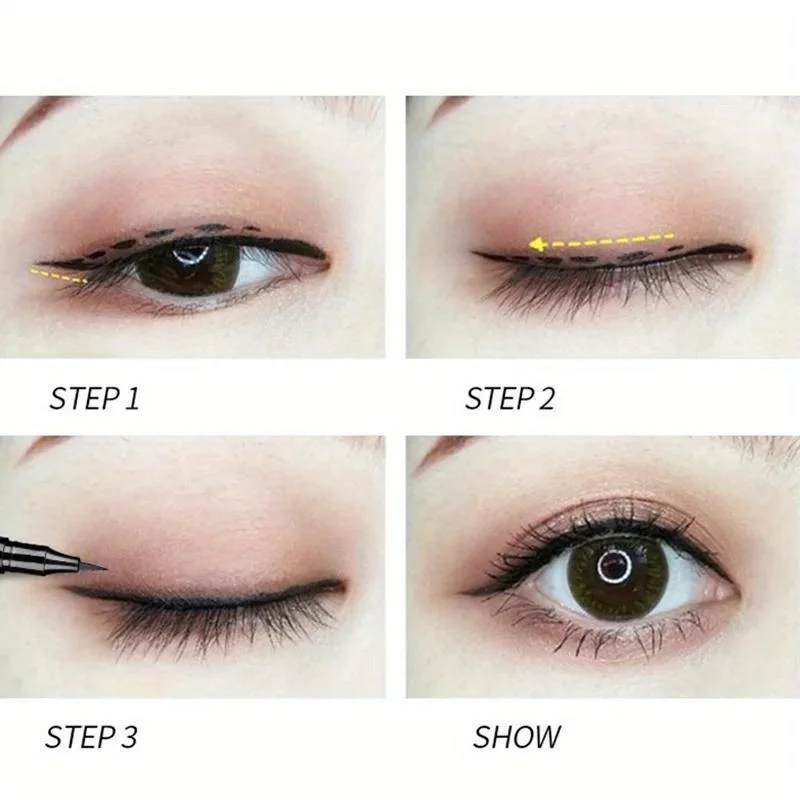 STEP 1

STEP 2

STEP 3

SHOW