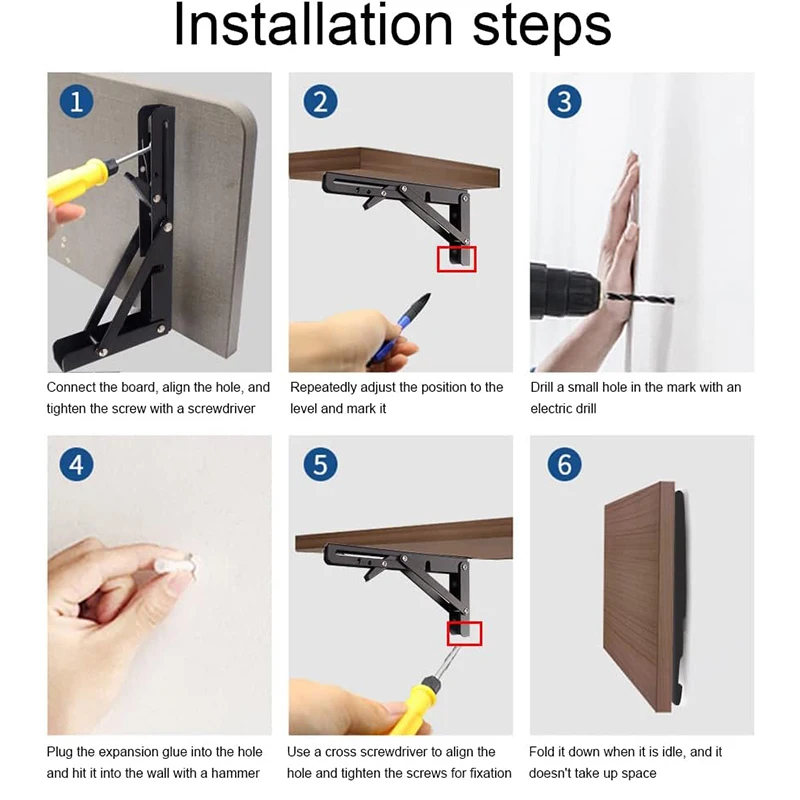 Installation steps

1

Connect the board, align the hole, and tighten the screw with a screwdriver

2

Repeatedly adjust the position to the level and mark it

3

Drill a small hole in the mark with an electric drill

4

Plug the expansion glue into the hole and hit it into the wall with a hammer

5

Use a cross screwdriver to align the hole and tighten the screws for fixation

6

Fold it down when it is idle, and it doesn't take up space