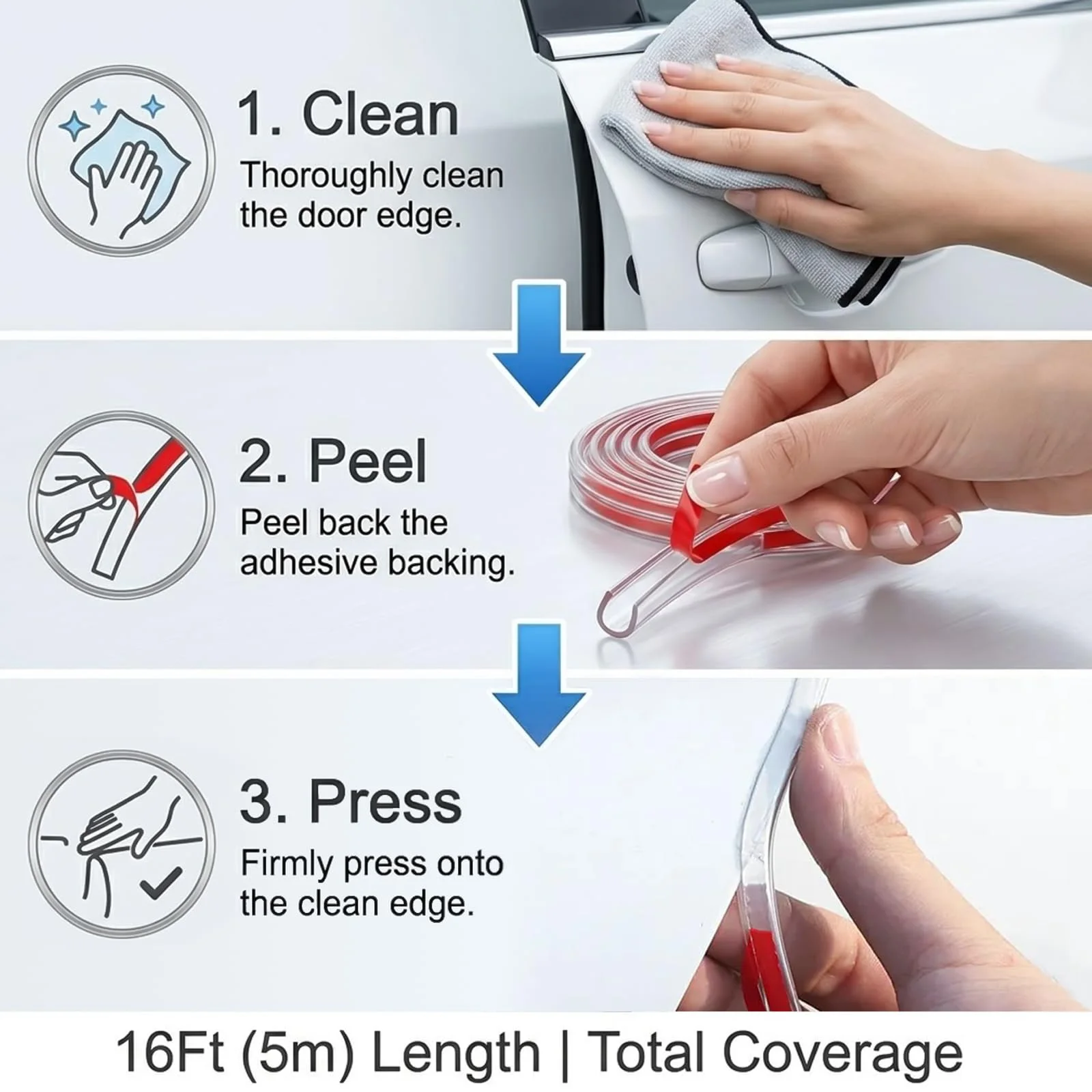 1. Clean
Thoroughly clean the door edge.

2. Peel
Peel back the adhesive backing.

3. Press
Firmly press onto the clean edge.

16Ft (5m) Length | Total Coverage