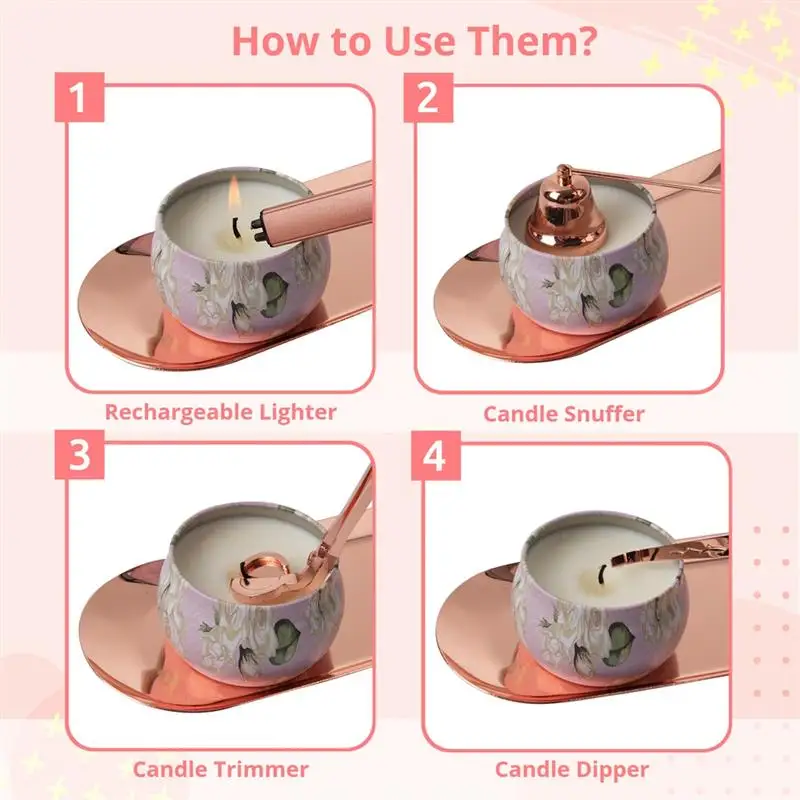 How to Use Them?

1

Rechargeable Lighter

2

Candle Snuffer

3

Candle Trimmer

4

Candle Dipper