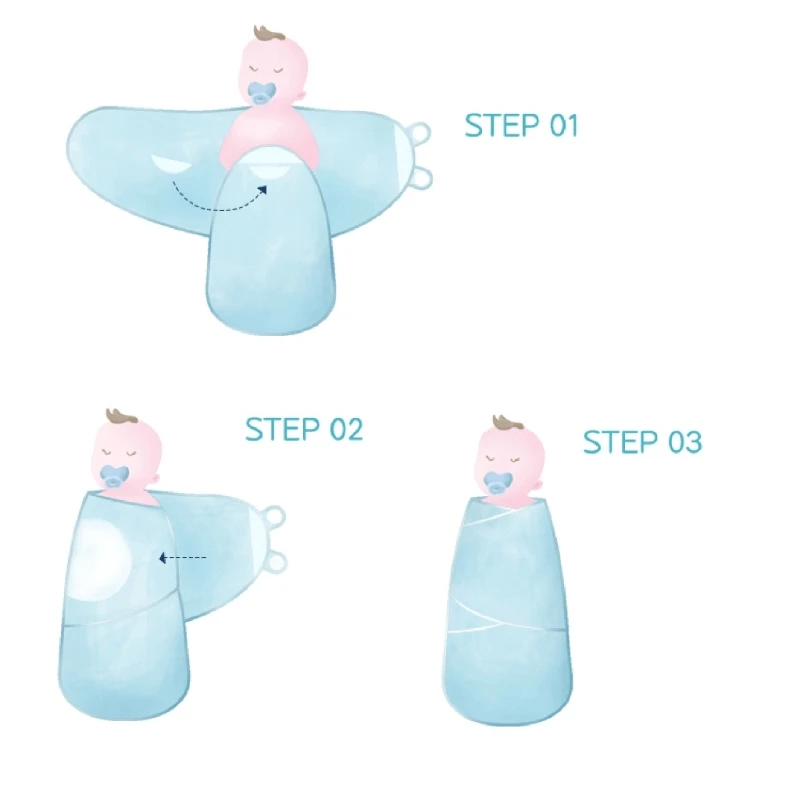 STEP 01

STEP 02

STEP 03