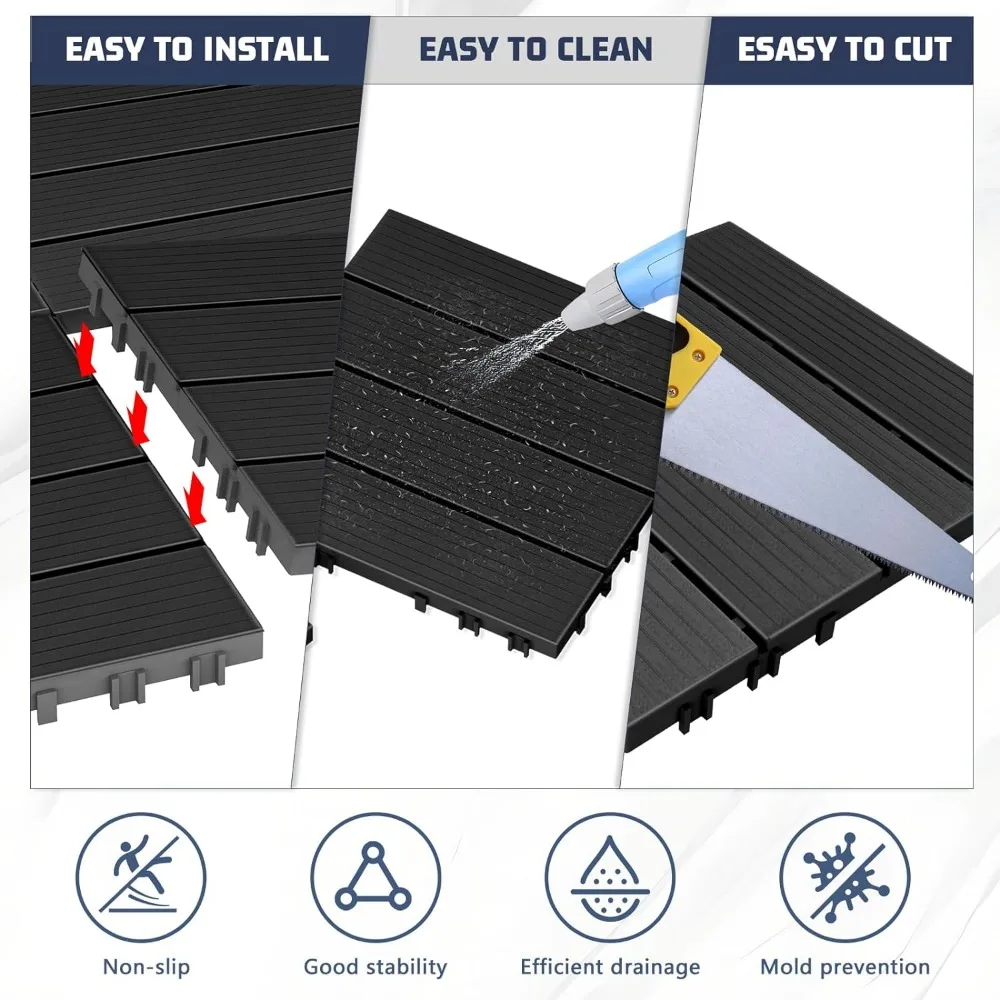 EASY TO INSTALL
EASY TO CLEAN
ESASY TO CUT

Non-slip
Good stability
Efficient drainage
Mold prevention