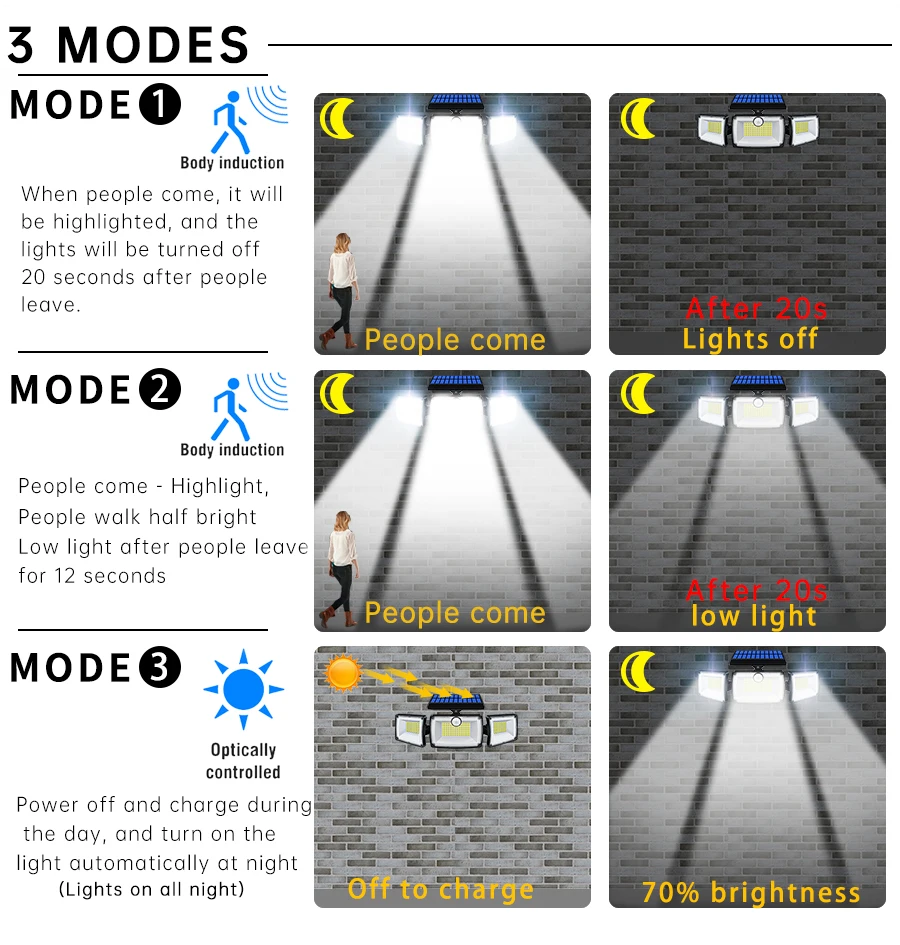 3 MODES

MODE 1

Body induction

When people come, it will be highlighted, and the lights will be turned off 20 seconds after people leave.

People come

After 20s
Lights off

MODE 2

Body induction

People come - Highlight,
People walk half bright
Low light after people leave for 12 seconds

People come

After 20s
low light

MODE 3

Optically controlled

Power off and charge during the day, and turn on the light automatically at night
(Lights on all night)

Off to charge

70% brightness