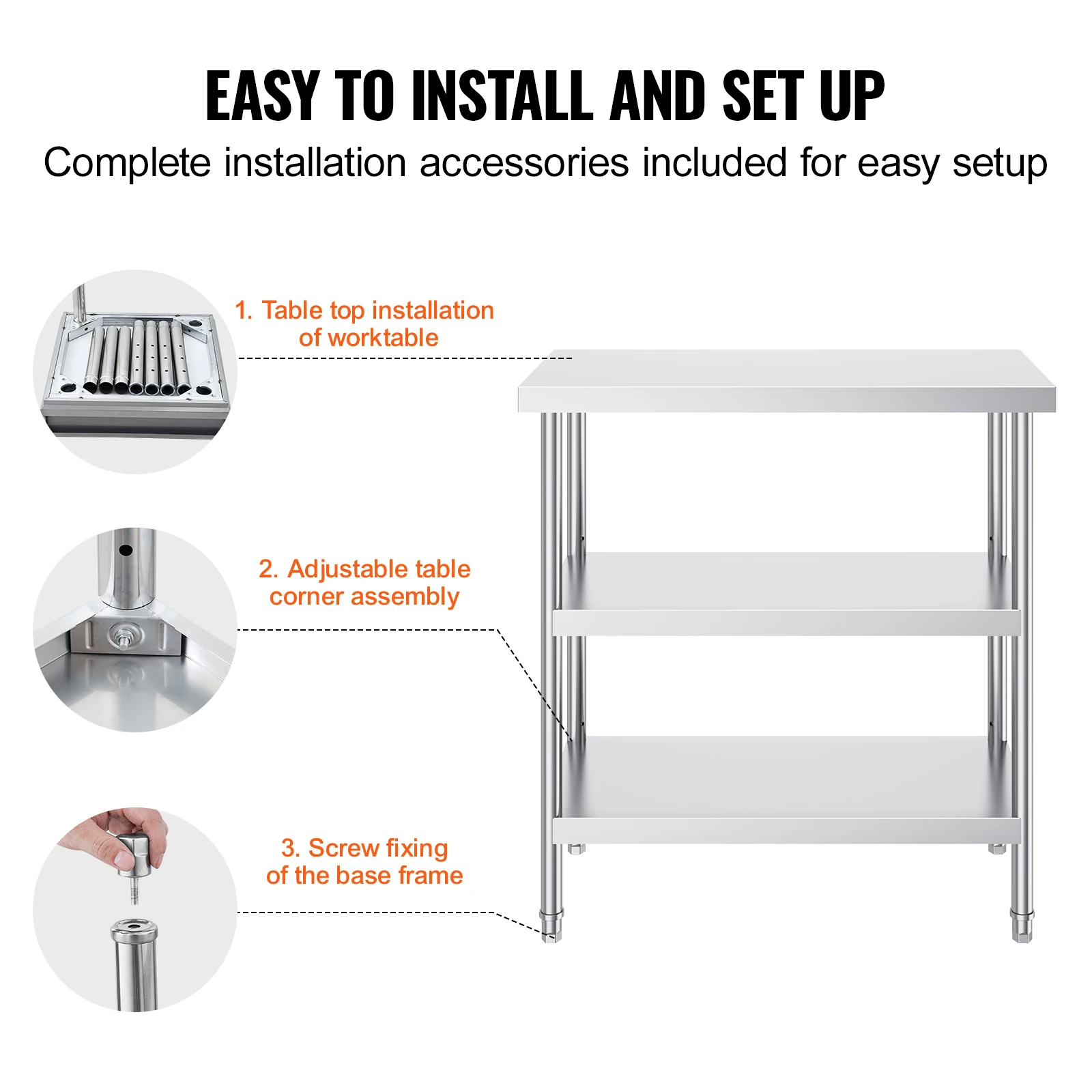 EASY TO INSTALL AND SET UP

Complete installation accessories included for easy setup

1. Table top installation of worktable

2. Adjustable table corner assembly

3. Screw fixing of the base frame