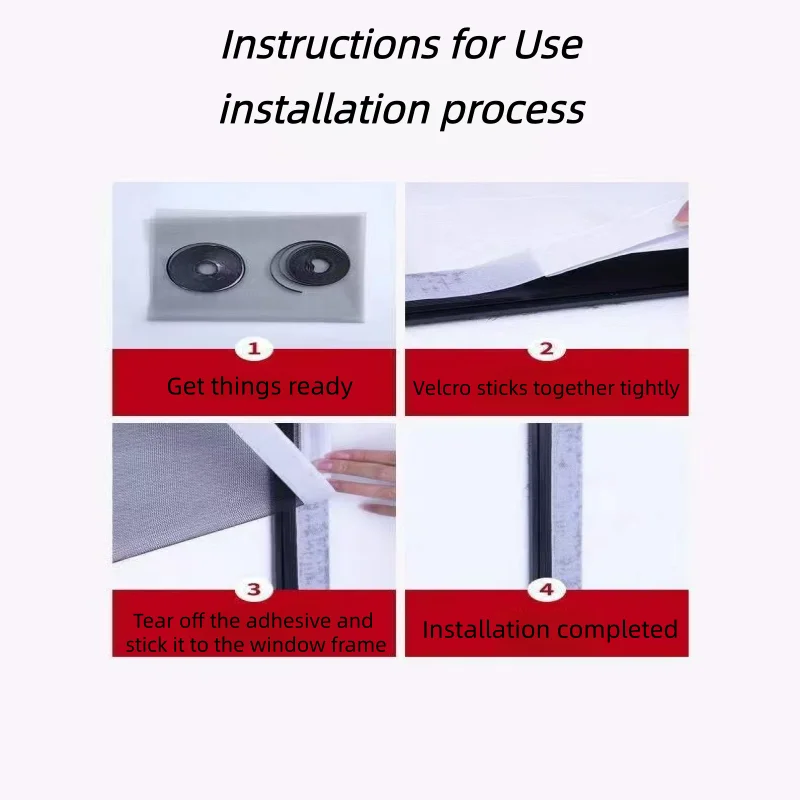 Instructions for Use
installation process

1
Get things ready

2
Velcro sticks together tightly

3
Tear off the adhesive and stick it to the window frame

4
Installation completed