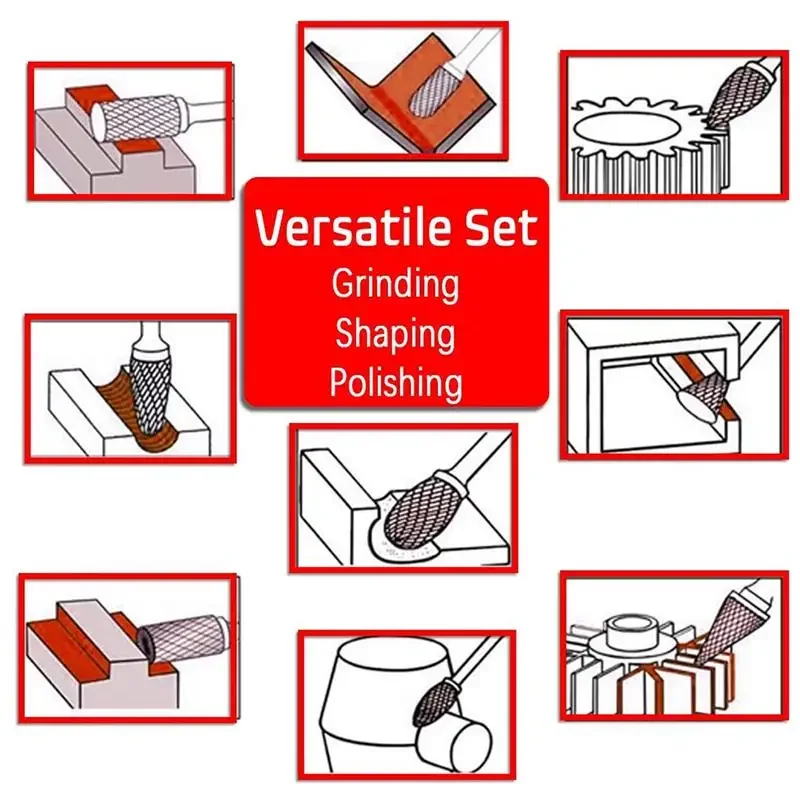 Versatile Set
Grinding
Shaping
Polishing