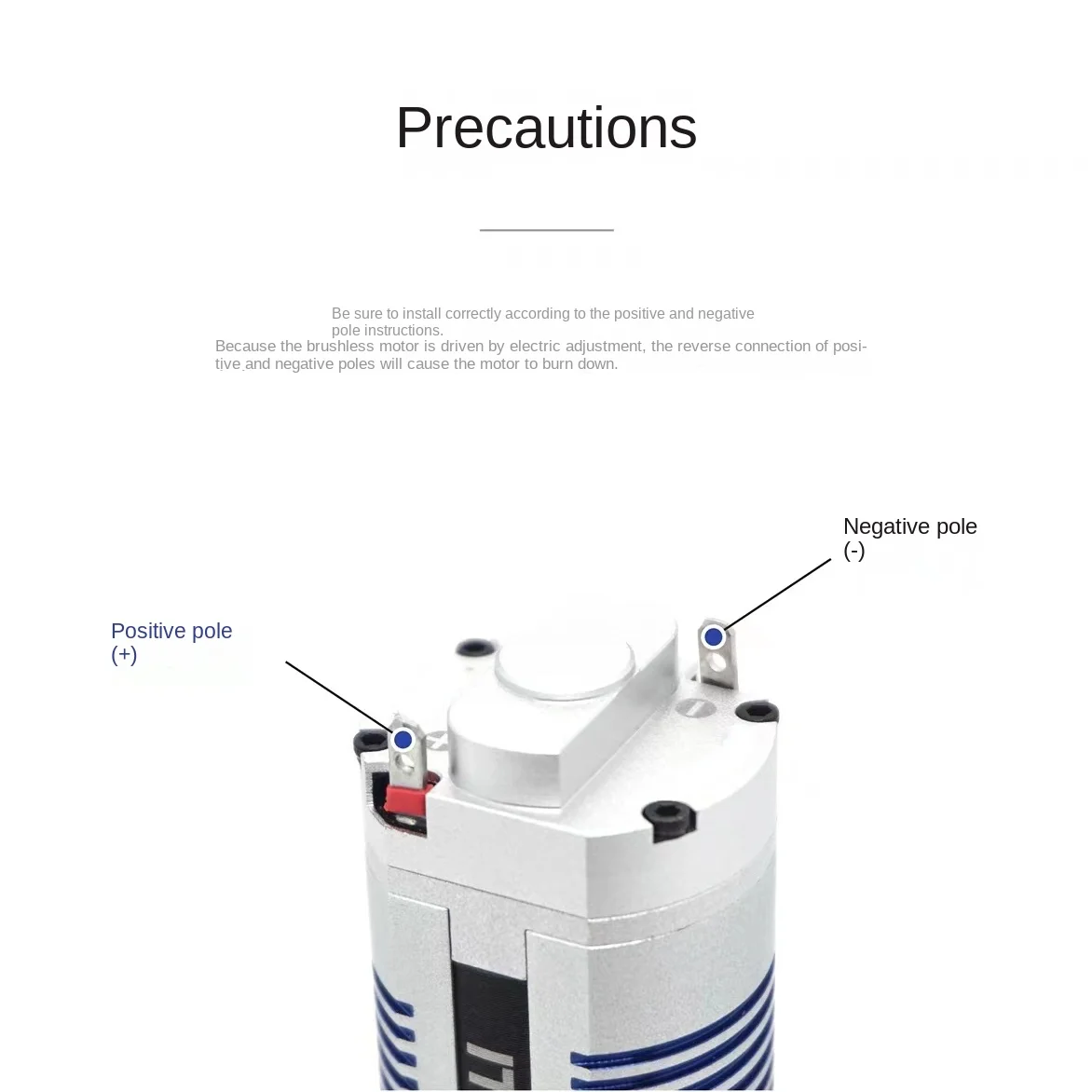 Precautions

Be sure to install correctly according to the positive and negative pole instructions.
Because the brushless motor is driven by electric adjustment, the reverse connection of positive and negative poles will cause the motor to burn down.

Negative pole
(-)

Positive pole
(+)