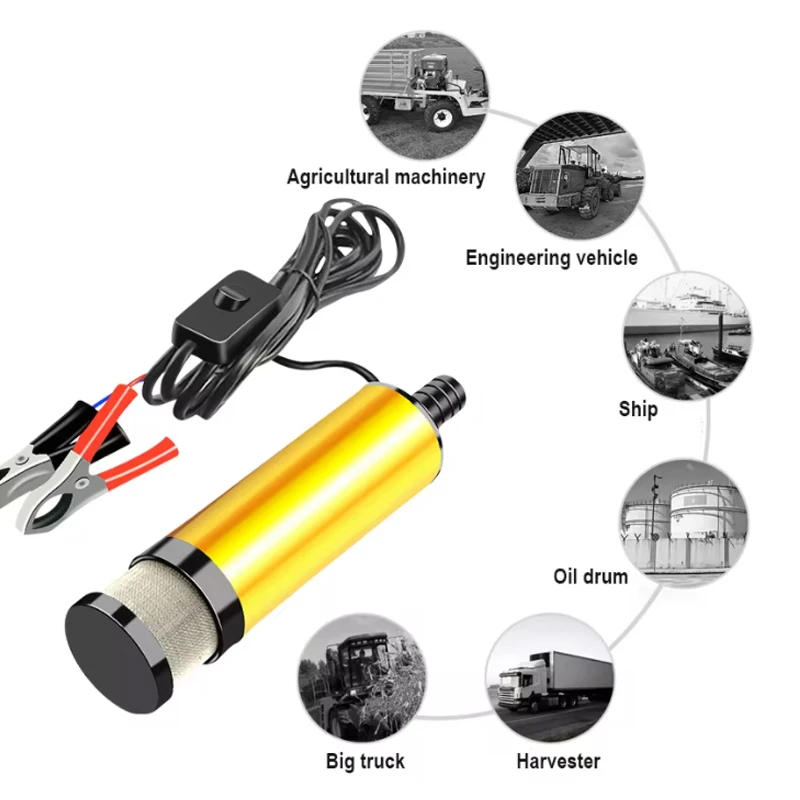 Agricultural machinery

Engineering vehicle

Ship

Oil drum

Big truck

Harvester