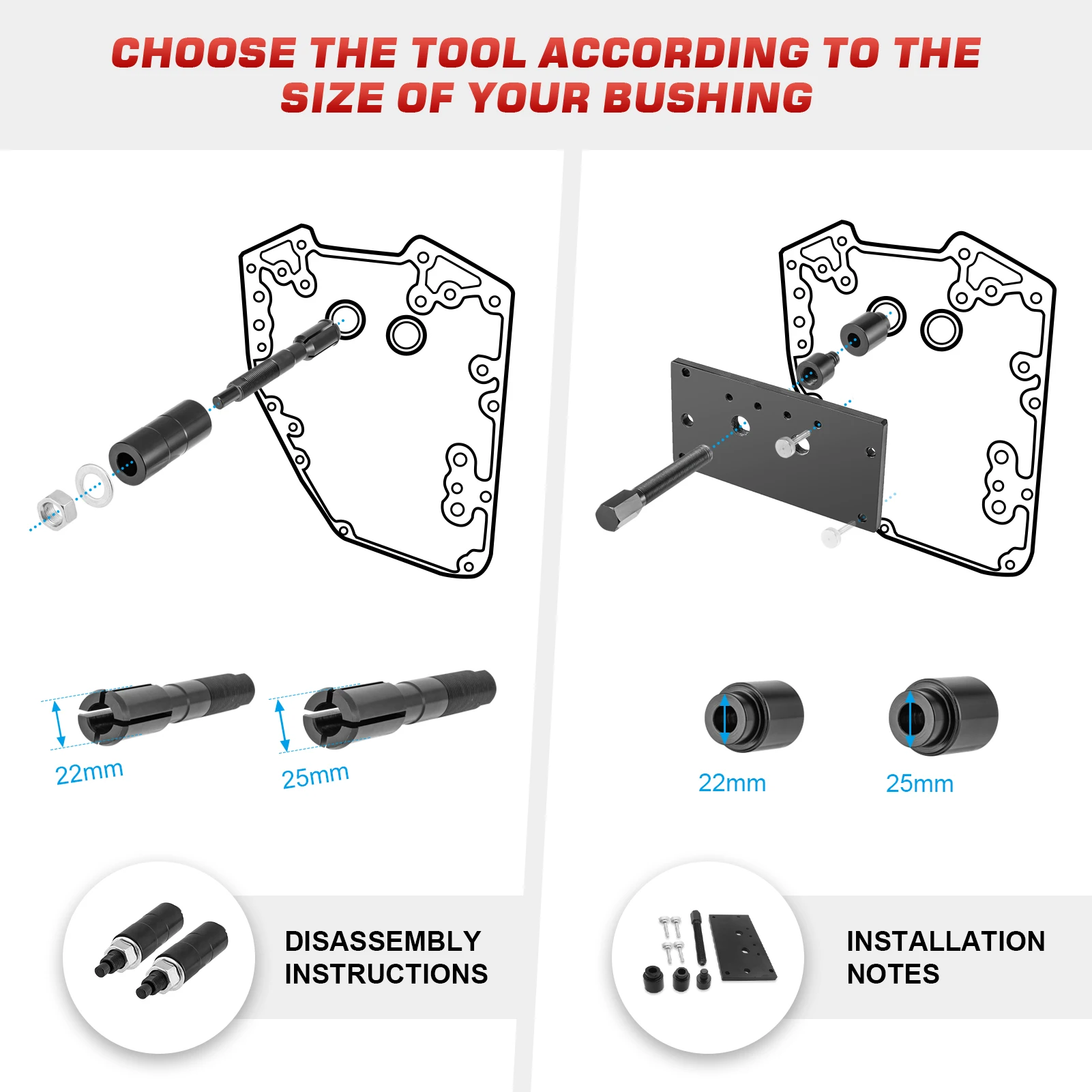 CHOOSE THE TOOL ACCORDING TO THE SIZE OF YOUR BUSHING

22mm

25mm

DISASSEMBLY INSTRUCTIONS

22mm

25mm

INSTALLATION NOTES