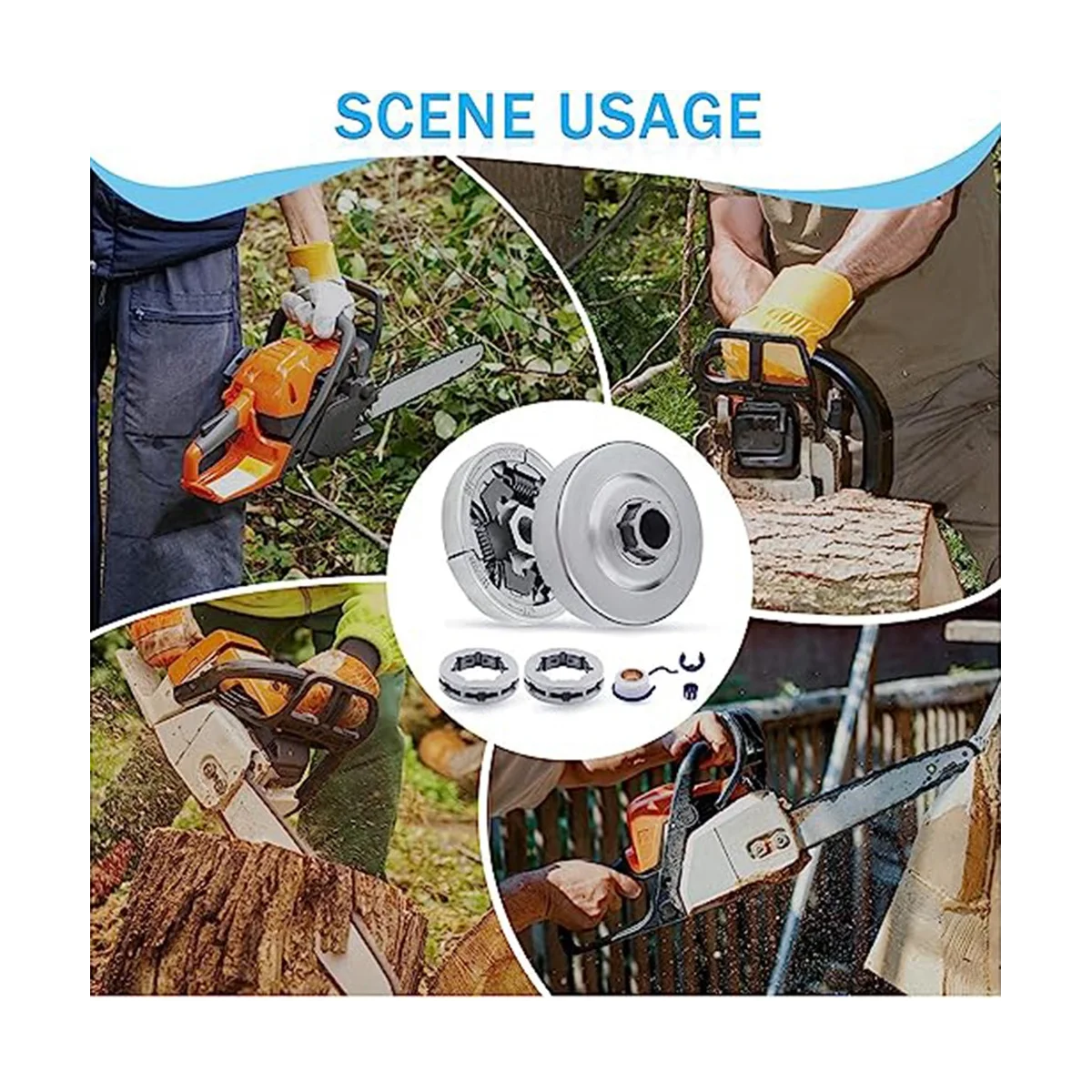 SCENE USAGE