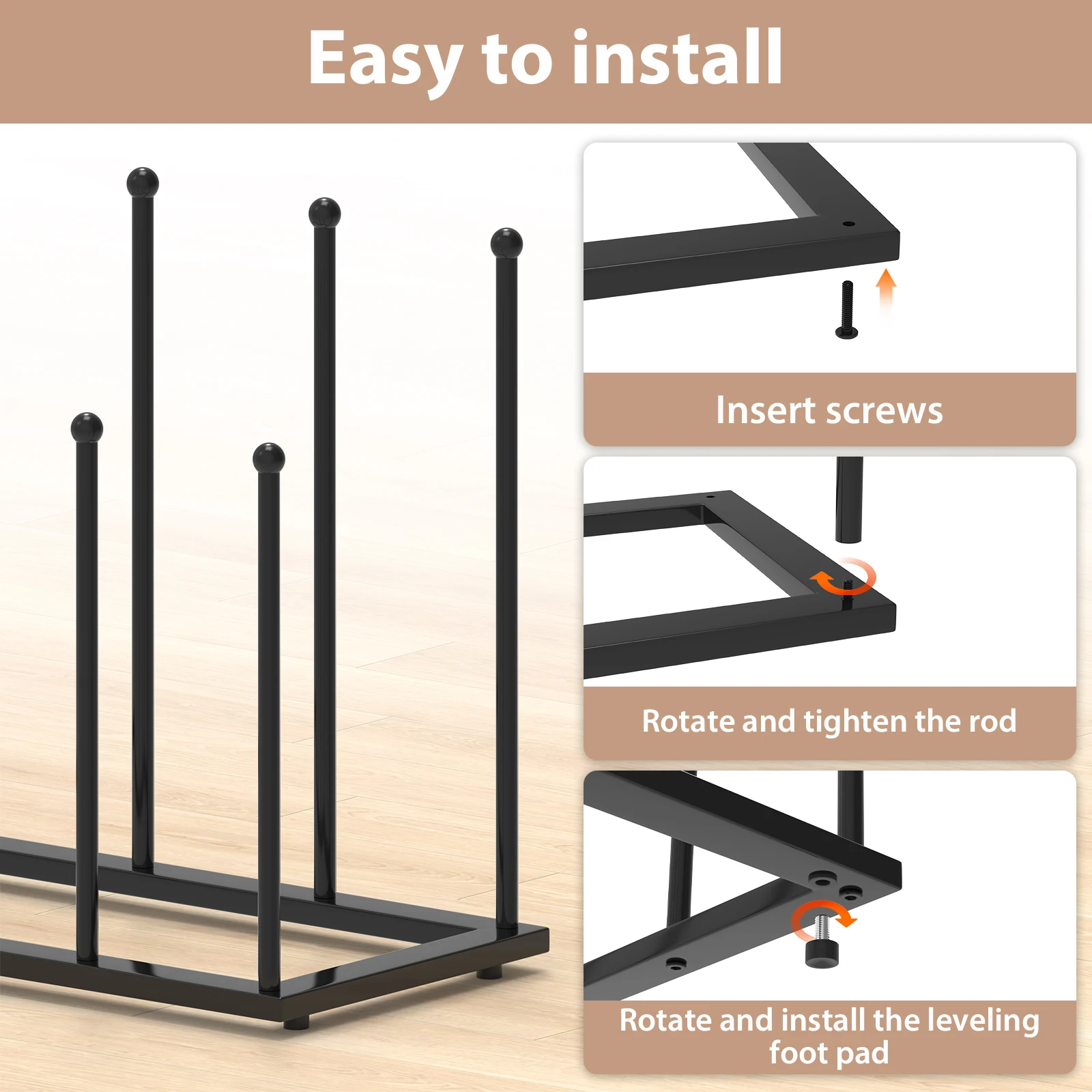 Easy to install

Insert screws

Rotate and tighten the rod

Rotate and install the leveling foot pad