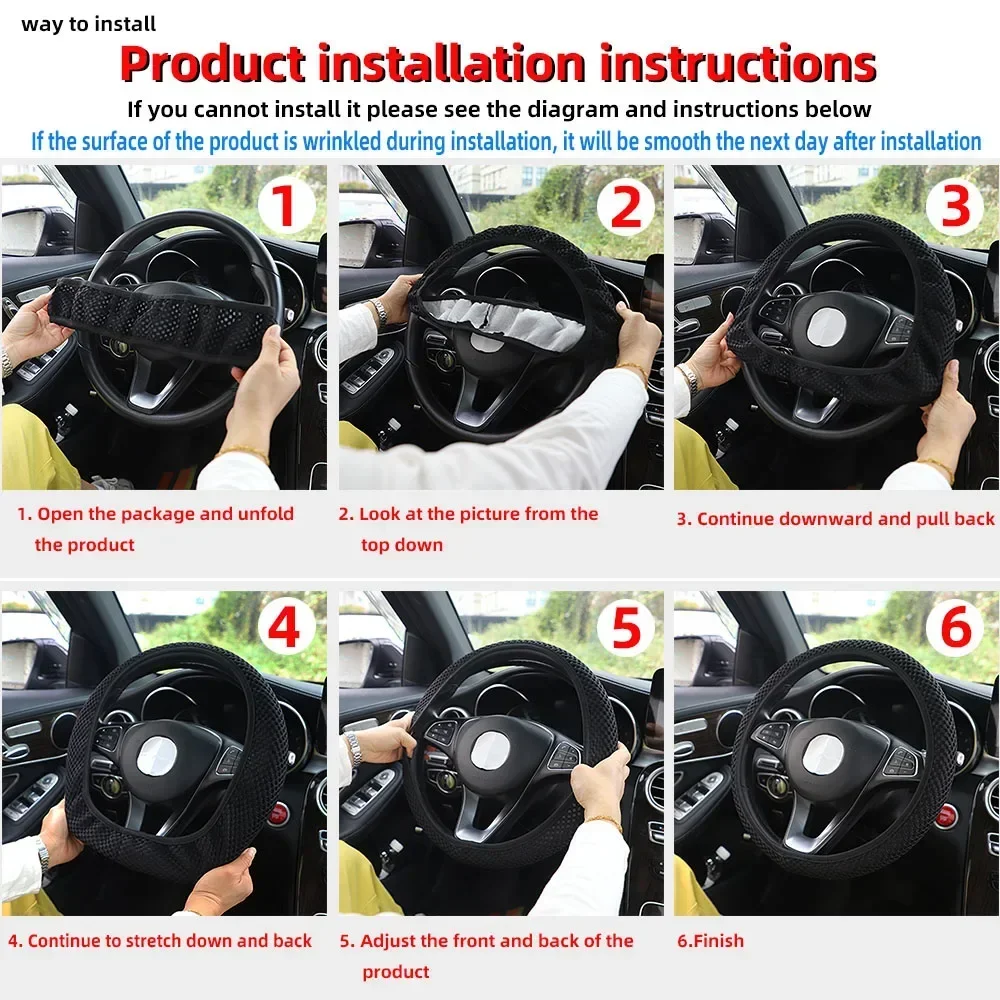 way to install

Product installation instructions

If you cannot install it please see the diagram and instructions below

If the surface of the product is wrinkled during installation, it will be smooth the next day after installation

1

2

3

1. Open the package and unfold the product

2. Look at the picture from the top down

3. Continue downward and pull back

4

5

6

4. Continue to stretch down and back

5. Adjust the front and back of the product

6.Finish