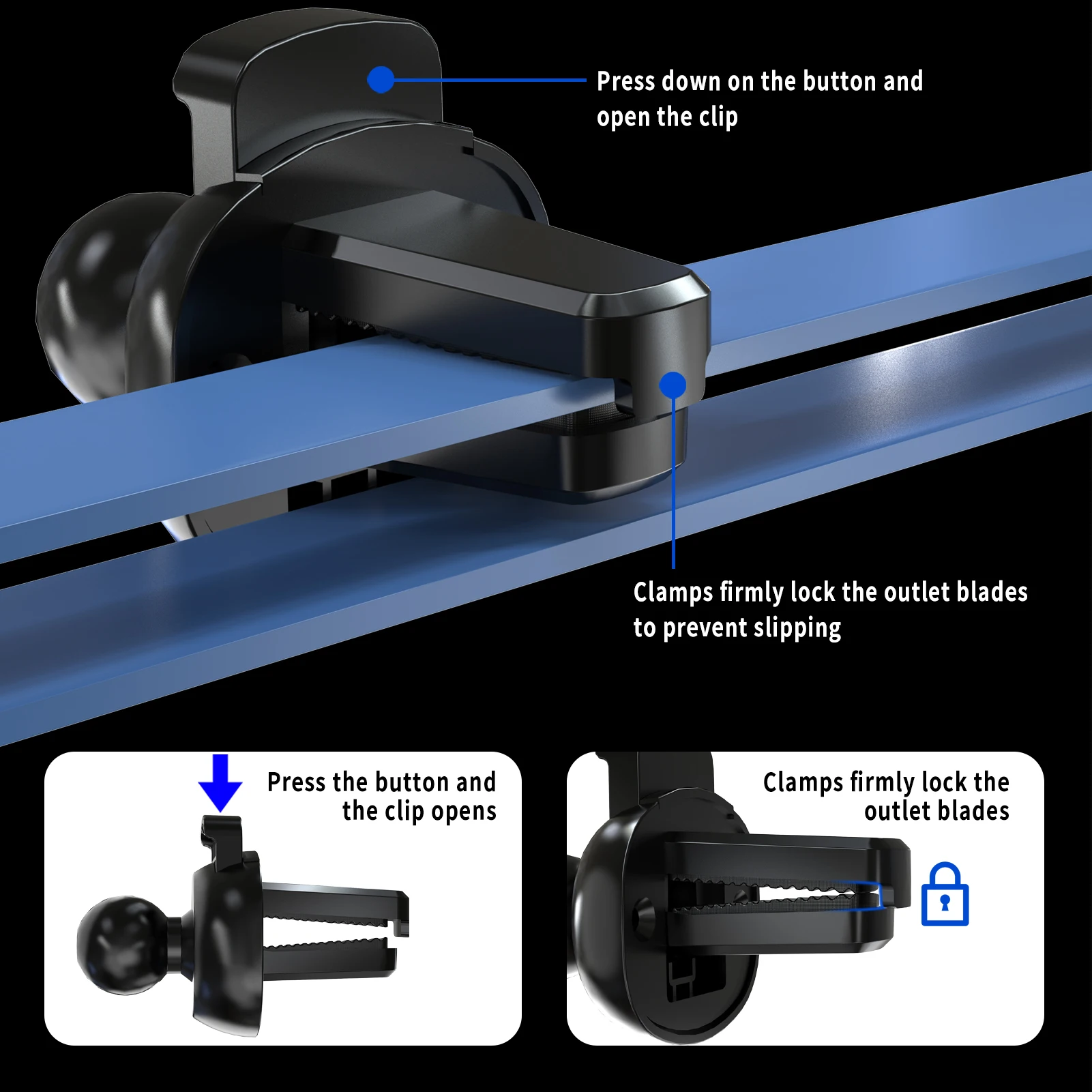 Press down on the button and open the clip

Clamps firmly lock the outlet blades to prevent slipping

Press the button and the clip opens

Clamps firmly lock the outlet blades