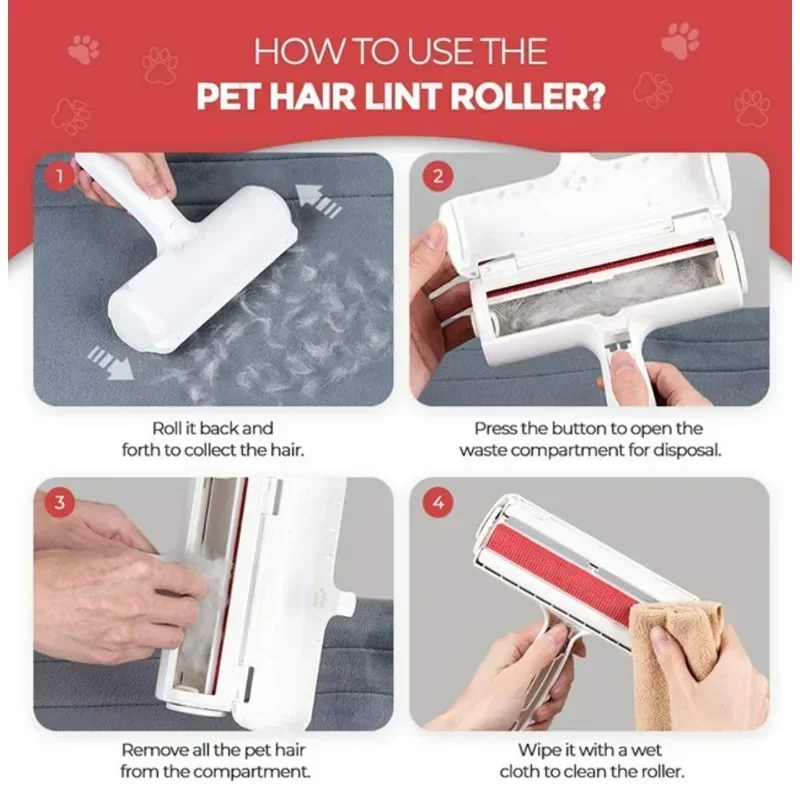 HOW TO USE THE
PET HAIR LINT ROLLER?

1

Roll it back and forth to collect the hair.

2

Press the button to open the waste compartment for disposal.

3

Remove all the pet hair from the compartment.

4

Wipe it with a wet cloth to clean the roller.