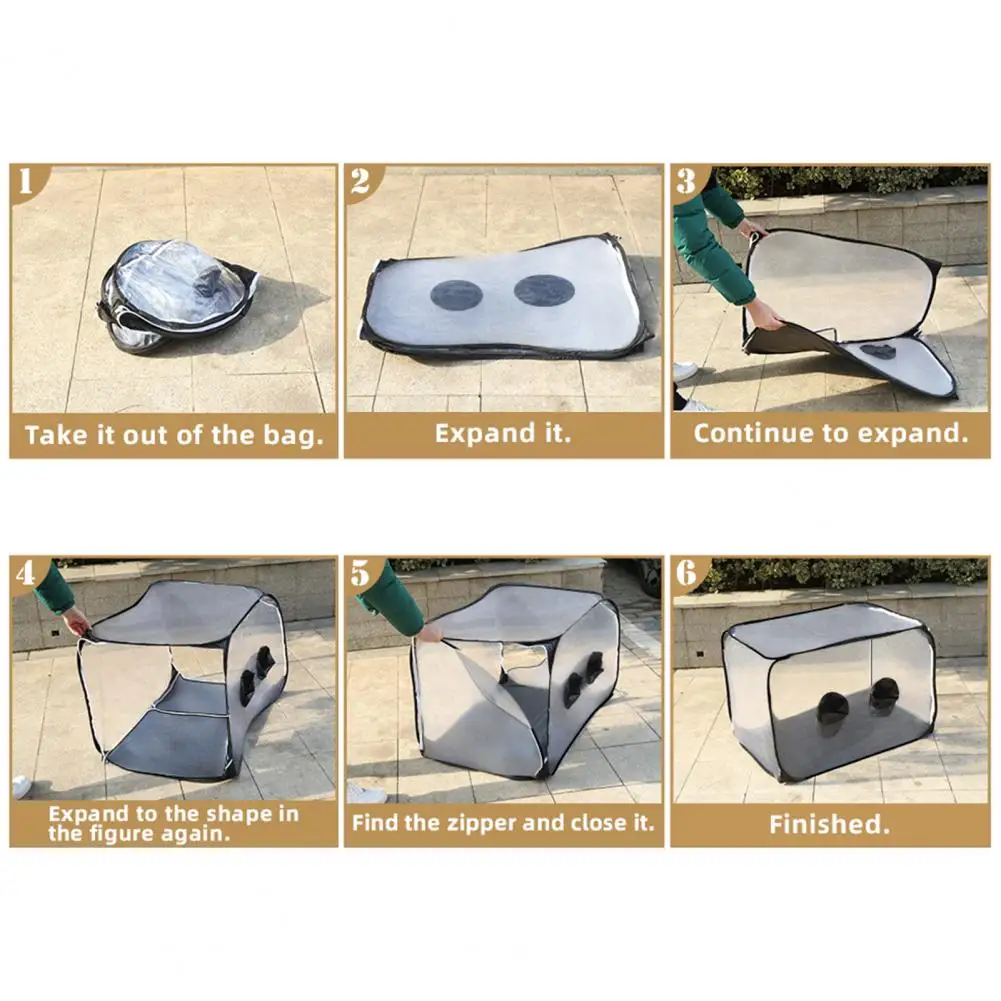 1
Take it out of the bag.

2
Expand it.

3
Continue to expand.

4
Expand to the shape in the figure again.

5
Find the zipper and close it.

6
Finished.