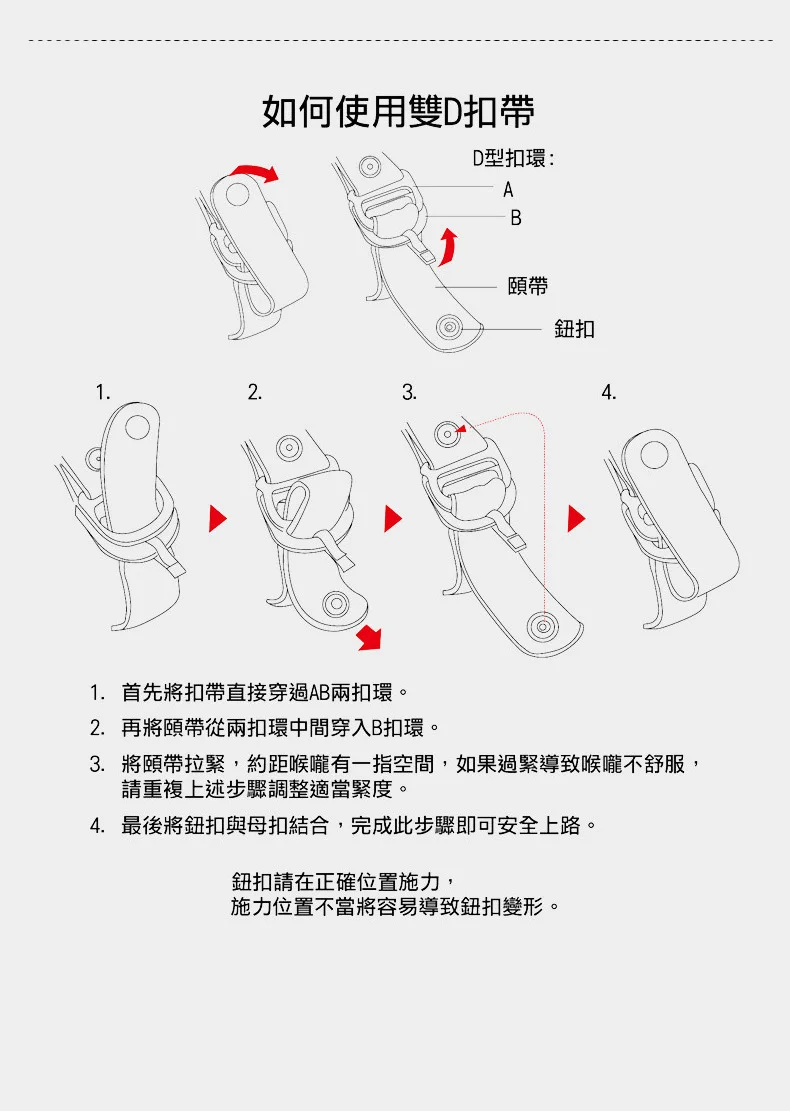 如何使用雙D扣帶

D型扣環:
A
B
頤帶
鈕扣

1.
2.
3.
4.

1. 首先將扣帶直接穿過AB兩扣環。
2. 再將頤帶從兩扣環中間穿入B扣環。
3. 將頤帶拉緊，約距喉嚨有一指空間，如果過緊導致喉嚨不舒服，請重複上述步驟調整適當緊度。
4. 最後將鈕扣與母扣結合，完成此步驟即可安全上路。

鈕扣請在正確位置施力，
施力位置不當將容易導致鈕扣變形。