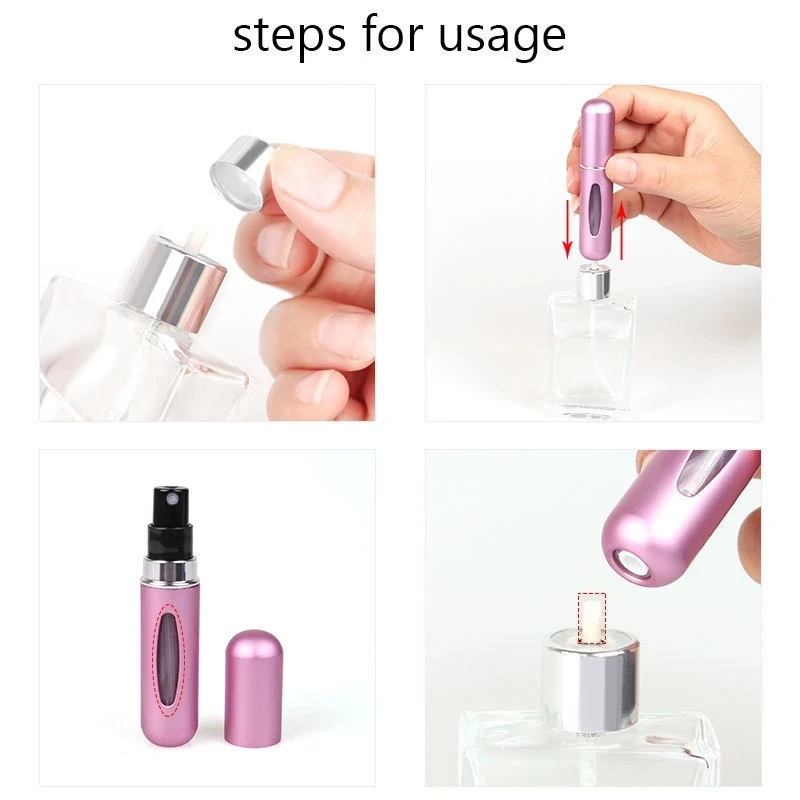 steps for usage