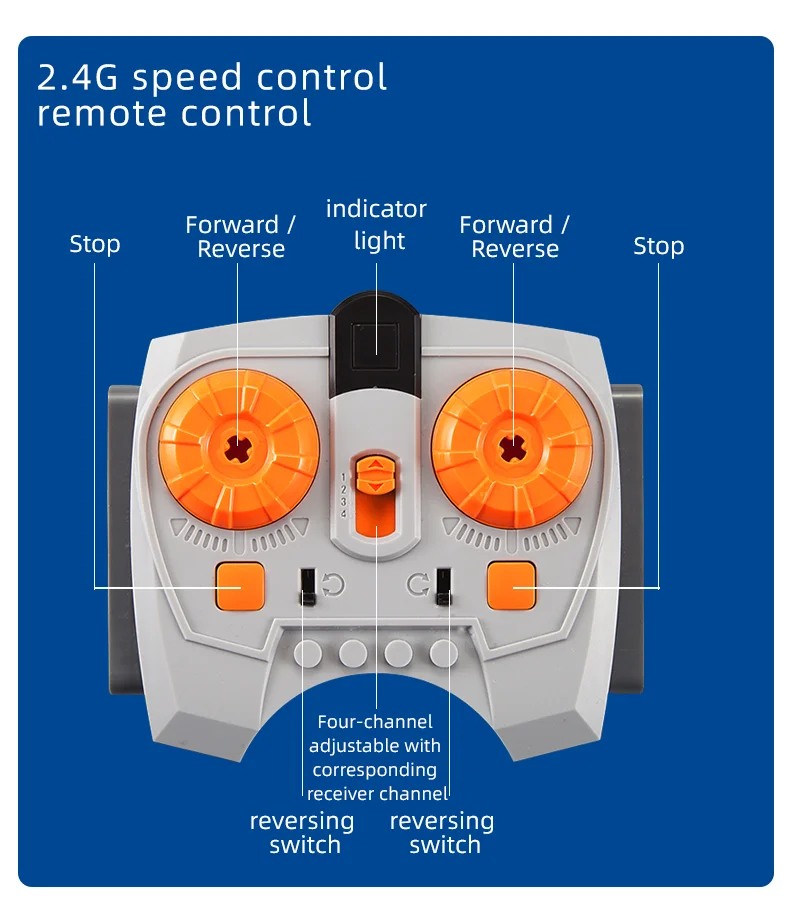 2.4G speed control remote control

Stop

Forward / Reverse

indicator light

Forward / Reverse

Stop

1
2
3
4

Four-channel adjustable with corresponding receiver channel

reversing switch

reversing switch