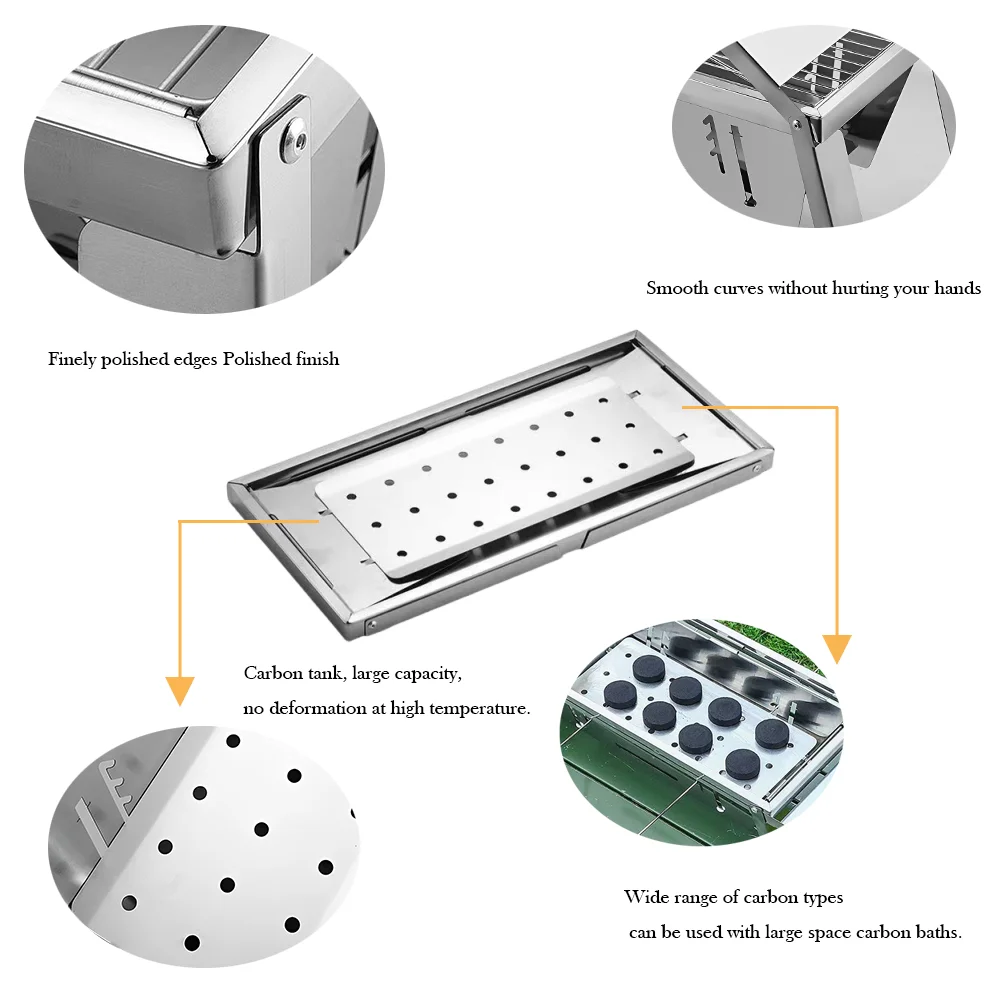 Smooth curves without hurting your hands

Finely polished edges Polished finish

Carbon tank, large capacity,
no deformation at high temperature.

Wide range of carbon types
can be used with large space carbon baths.