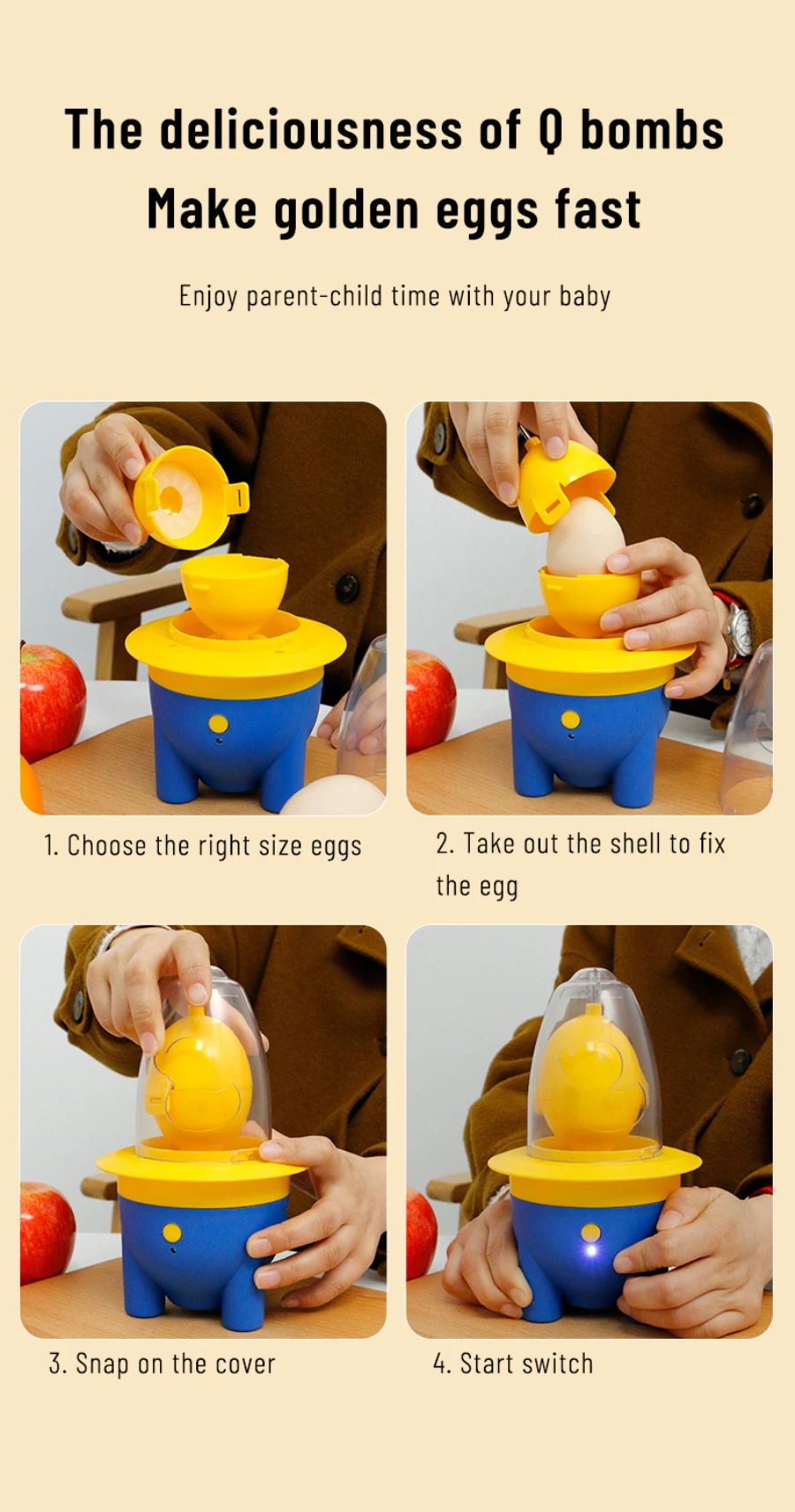 The deliciousness of Q bombs
Make golden eggs fast

Enjoy parent-child time with your baby

1. Choose the right size eggs

2. Take out the shell to fix the egg

3. Snap on the cover

4. Start switch