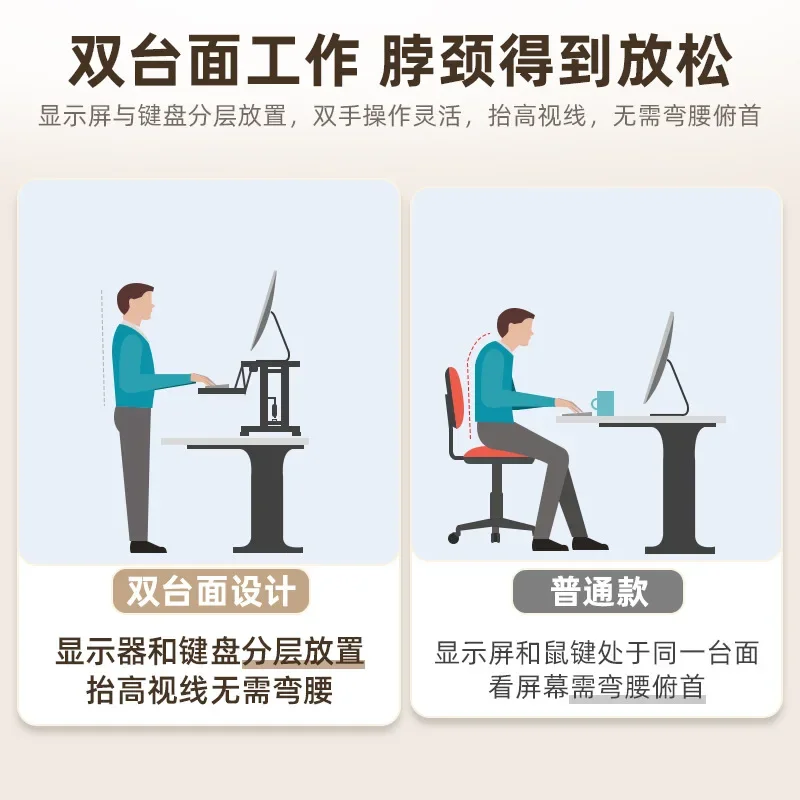 双台面工作 脖颈得到放松
显示屏与键盘分层放置，双手操作灵活，抬高视线，无需弯腰俯首

双台面设计
显示器和键盘分层放置
抬高视线无需弯腰

普通款
显示屏和鼠键处于同一台面
看屏幕需弯腰俯首