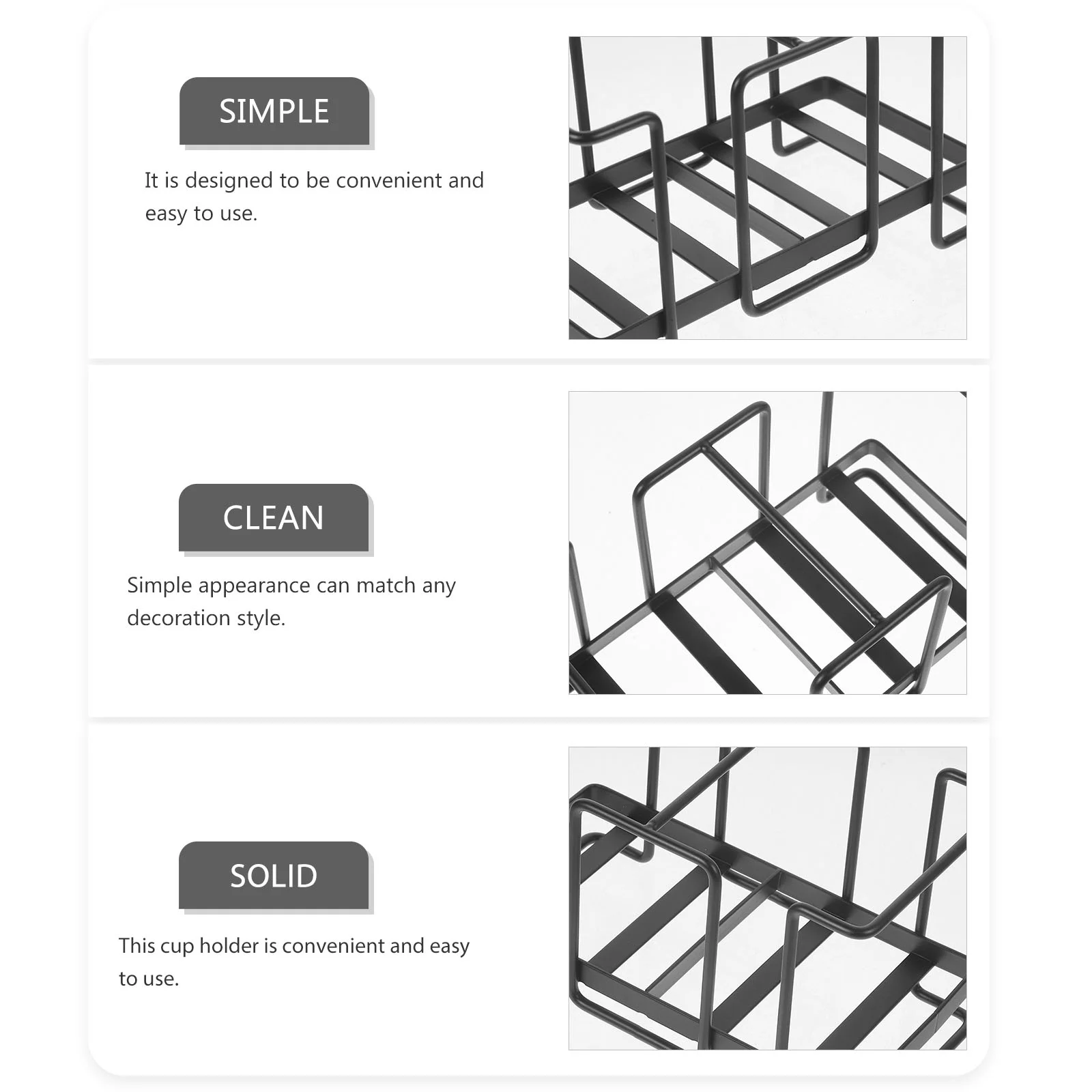 SIMPLE

It is designed to be convenient and easy to use.

CLEAN

Simple appearance can match any decoration style.

SOLID

This cup holder is convenient and easy to use.