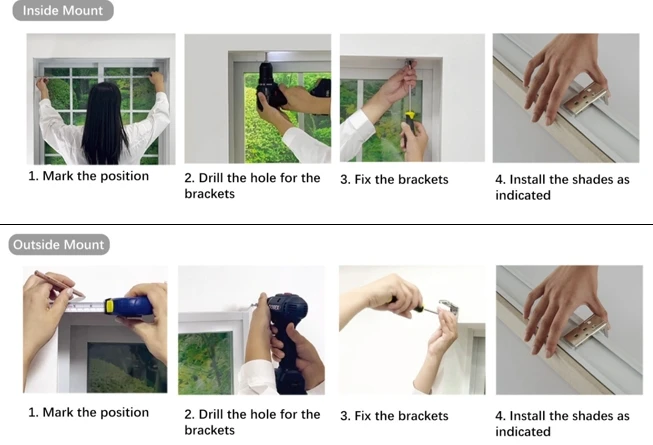 Inside Mount

1. Mark the position

2. Drill the hole for the brackets

3. Fix the brackets

4. Install the shades as indicated

Outside Mount

1. Mark the position

2. Drill the hole for the brackets

3. Fix the brackets

4. Install the shades as indicated