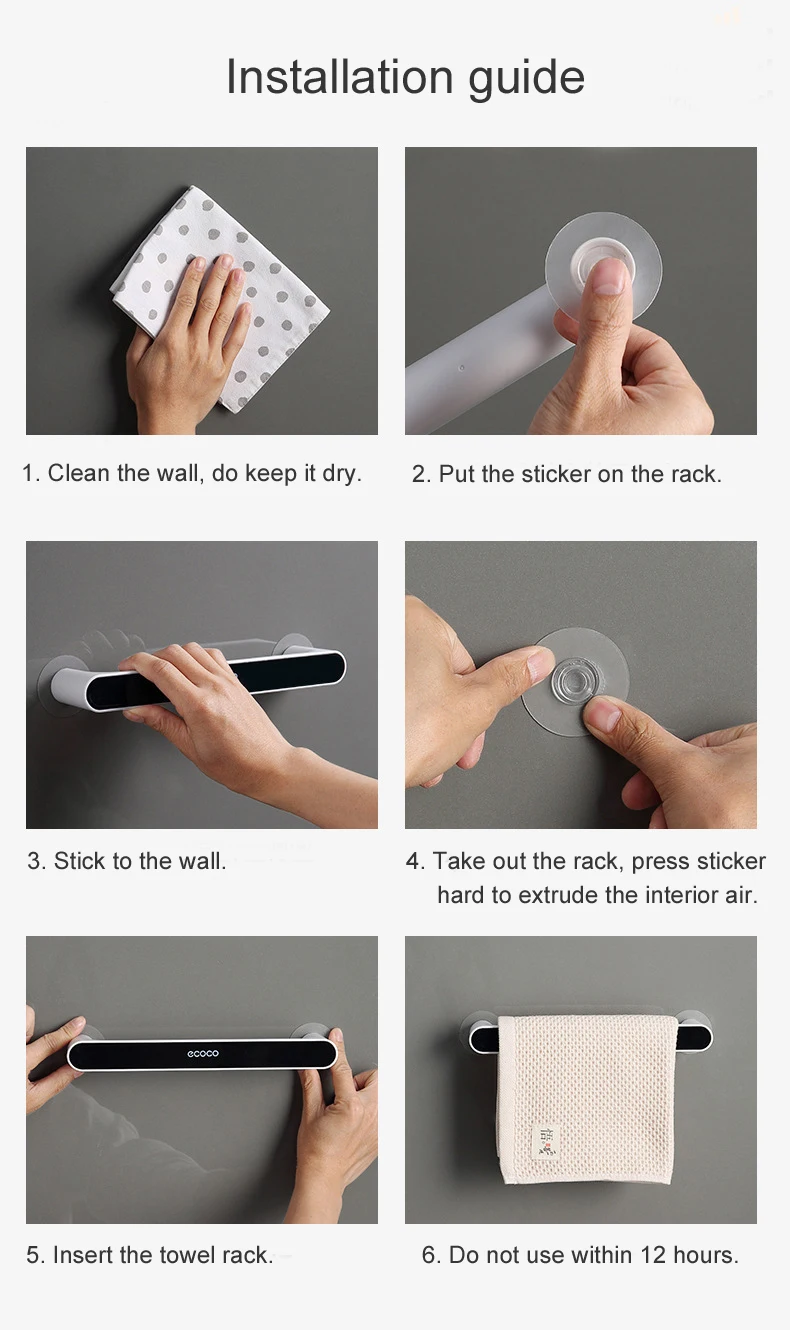 Installation guide

1. Clean the wall, do keep it dry.

2. Put the sticker on the rack.

3. Stick to the wall.

4. Take out the rack, press sticker hard to extrude the interior air.

ecoco

5. Insert the towel rack.

6. Do not use within 12 hours.