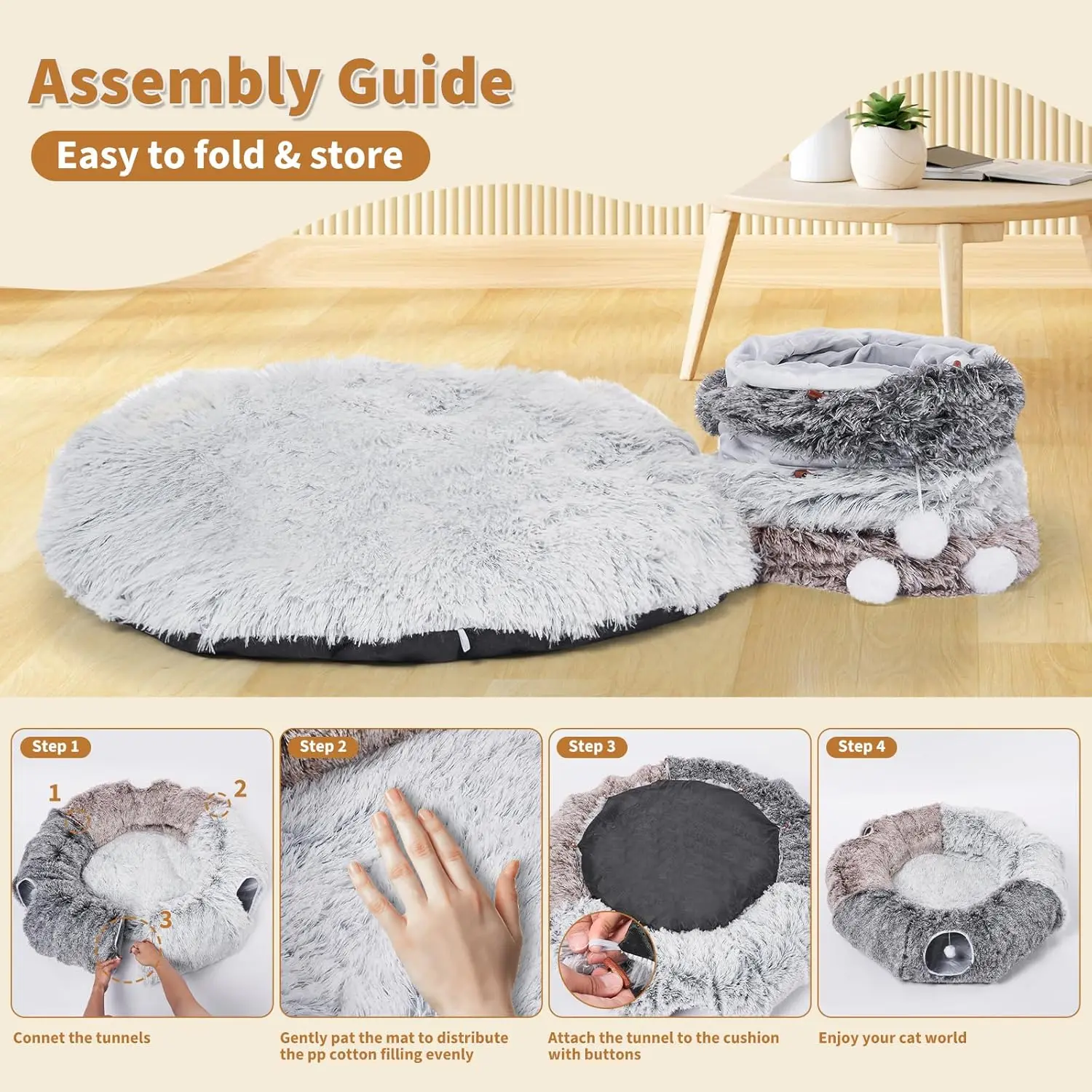 Assembly Guide

Easy to fold & store

Step 1

1

2

3

Connet the tunnels

Step 2

Gently pat the mat to distribute the pp cotton filling evenly

Step 3

Attach the tunnel to the cushion with buttons

Step 4

Enjoy your cat world