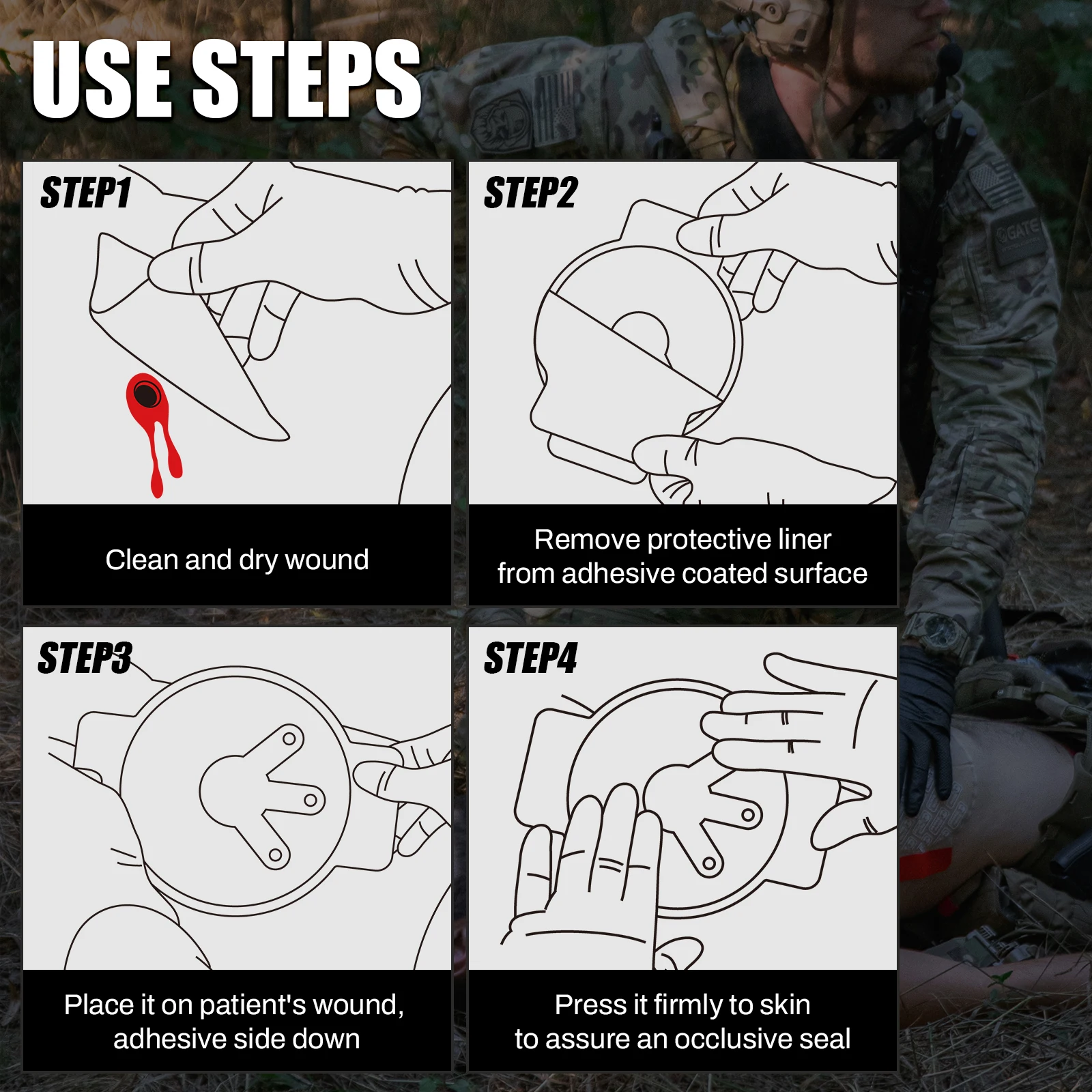 USE STEPS

STEP1

Clean and dry wound

STEP2

Remove protective liner from adhesive coated surface

STEP3

Place it on patient's wound, adhesive side down

STEP4

Press it firmly to skin to assure an occlusive seal

GATE