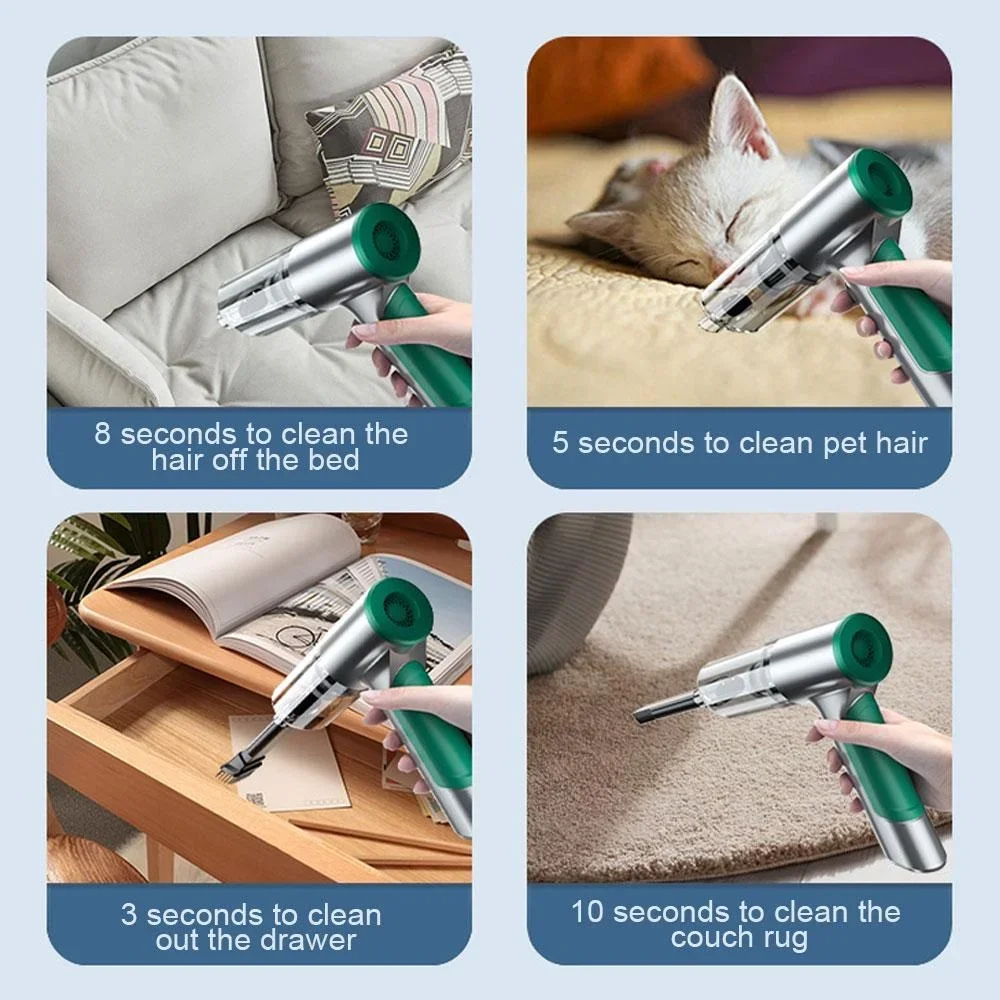 8 seconds to clean the hair off the bed

5 seconds to clean pet hair

3 seconds to clean out the drawer

10 seconds to clean the couch rug