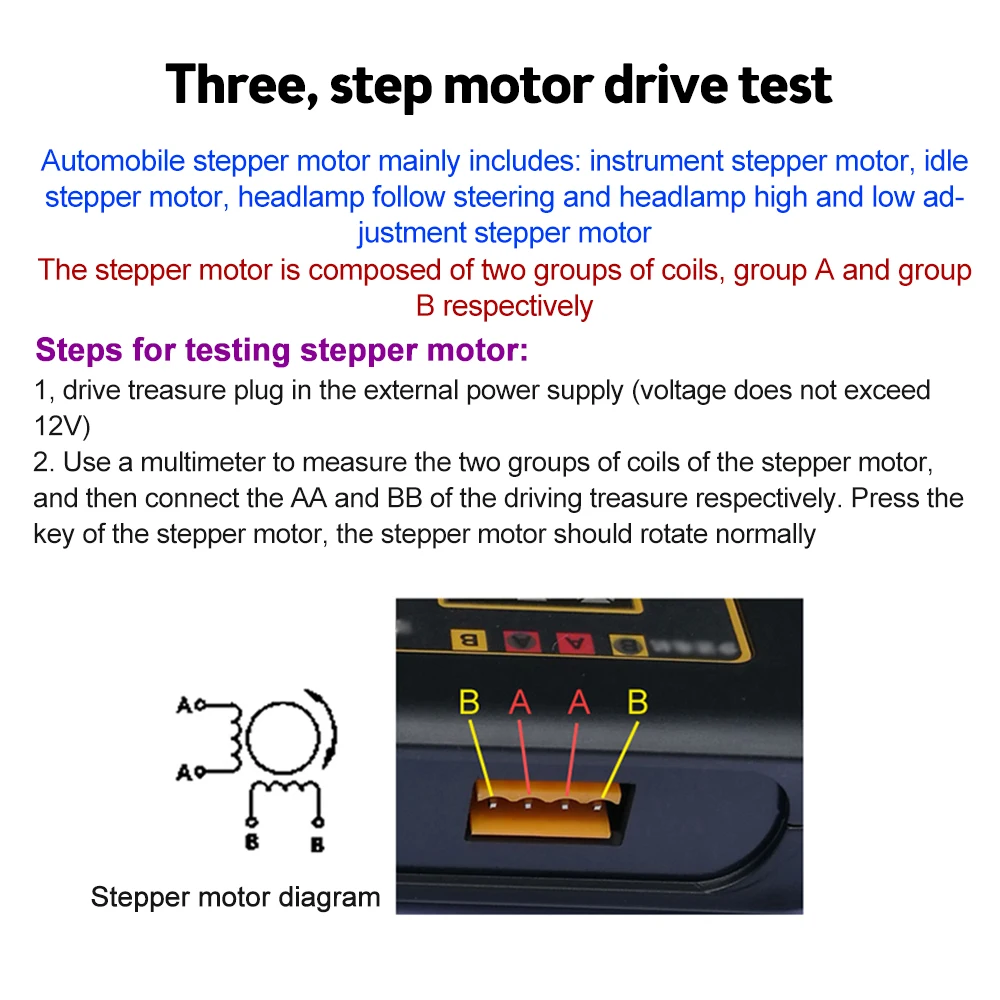 Three, step motor drive test

Automobile stepper motor mainly includes: instrument stepper motor, idle stepper motor, headlamp follow steering and headlamp high and low adjustment stepper motor

The stepper motor is composed of two groups of coils, group A and group B respectively

Steps for testing stepper motor:

1, drive treasure plug in the external power supply (voltage does not exceed 12V)

2. Use a multimeter to measure the two groups of coils of the stepper motor, and then connect the AA and BB of the driving treasure respectively. Press the key of the stepper motor, the stepper motor should rotate normally

A
A
B B

Stepper motor diagram

B A A B

B A A B