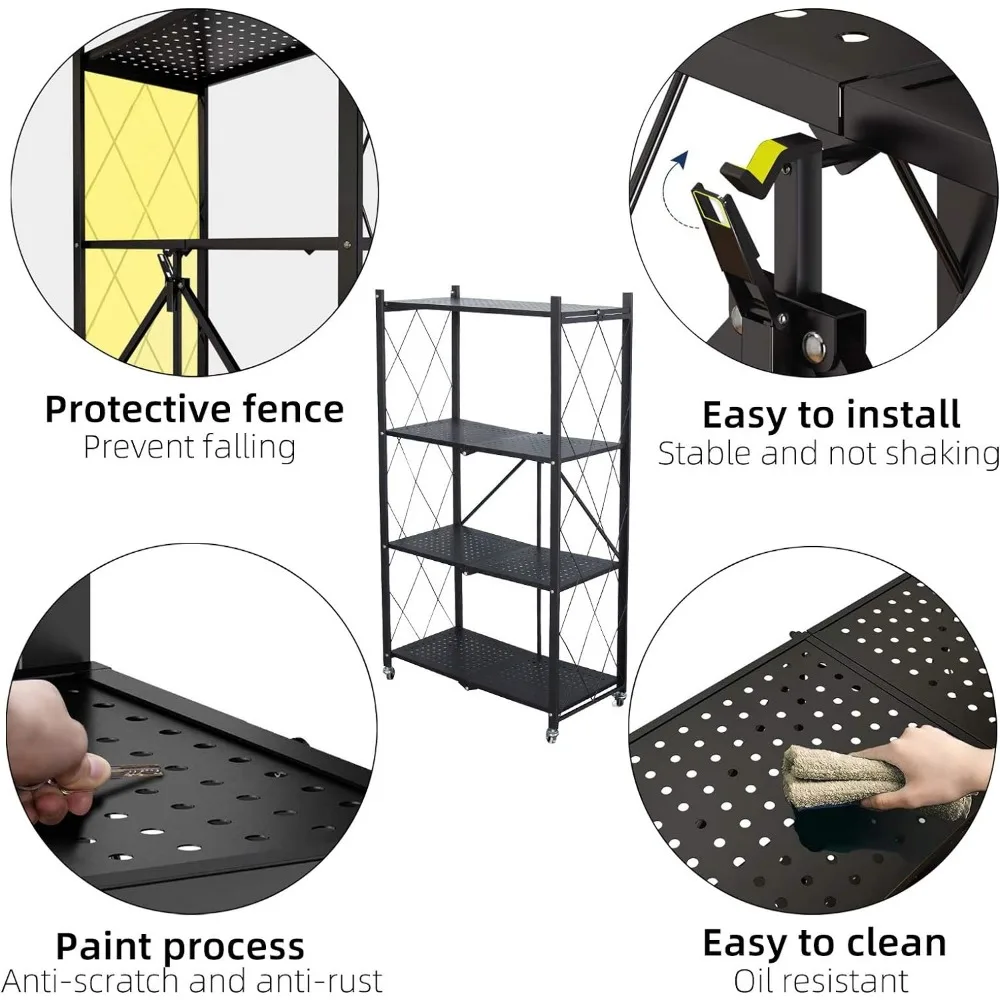 Protective fence
Prevent falling

Easy to install
Stable and not shaking

Paint process
Anti-scratch and anti-rust

Easy to clean
Oil resistant