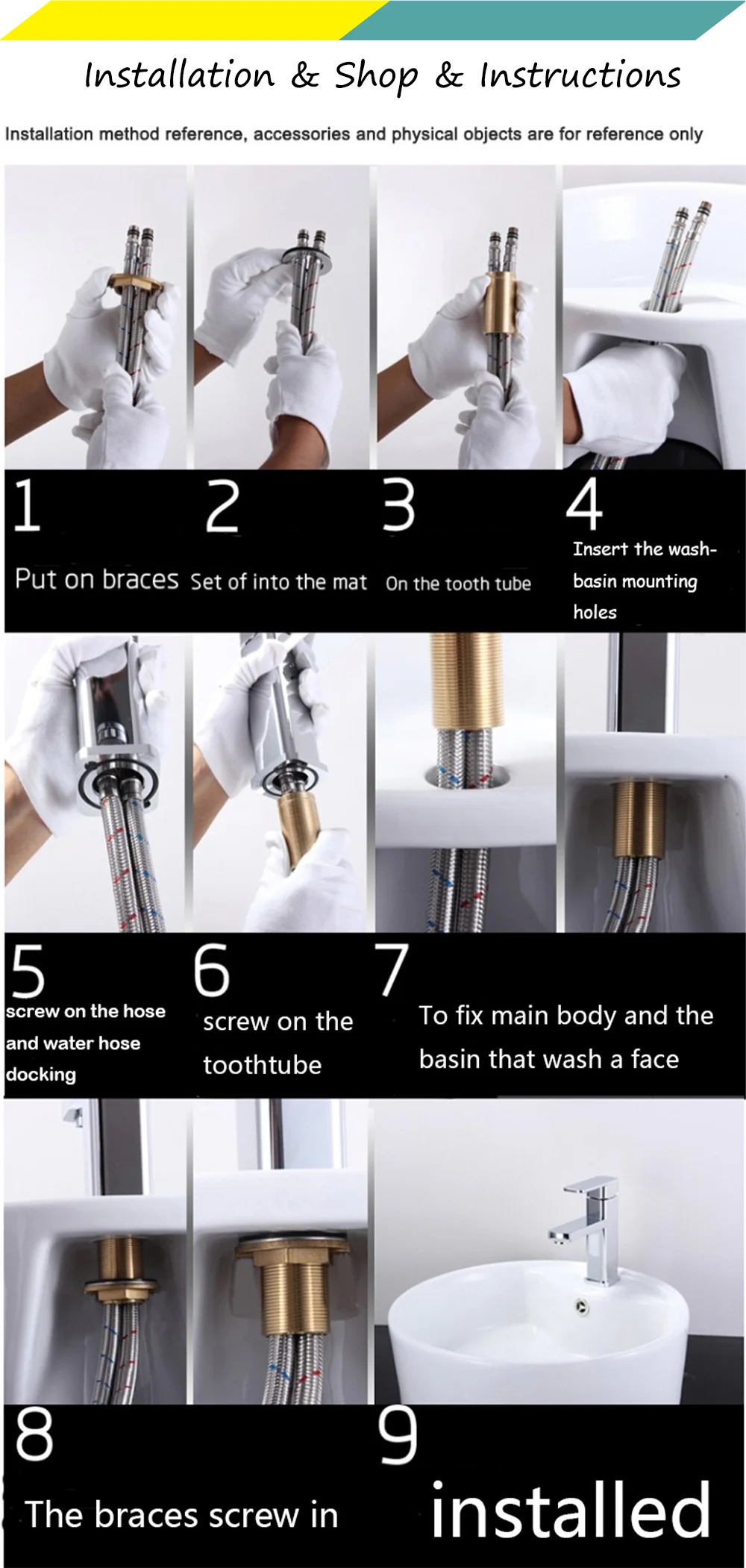 Installation & Shop & Instructions

Installation method reference, accessories and physical objects are for reference only

1

Put on braces

2

Set of into the mat

3

On the tooth tube

4

Insert the wash-basin mounting holes

5

screw on the hose and water hose docking

6

screw on the toothtube

7

To fix main body and the basin that wash a face

8

The braces screw in

9

installed