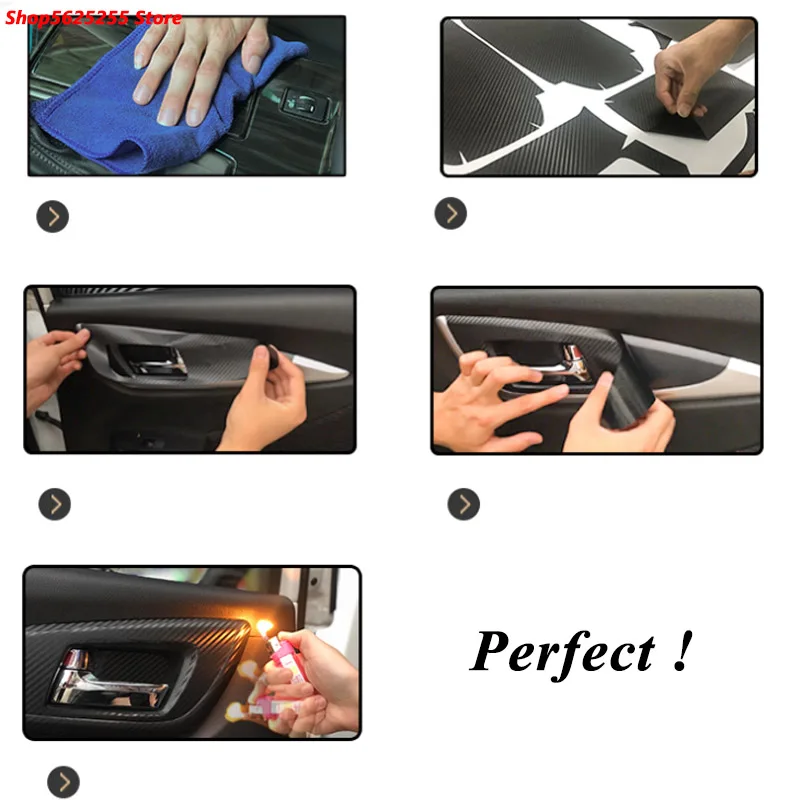 Shop5625255 Store

Perfect !