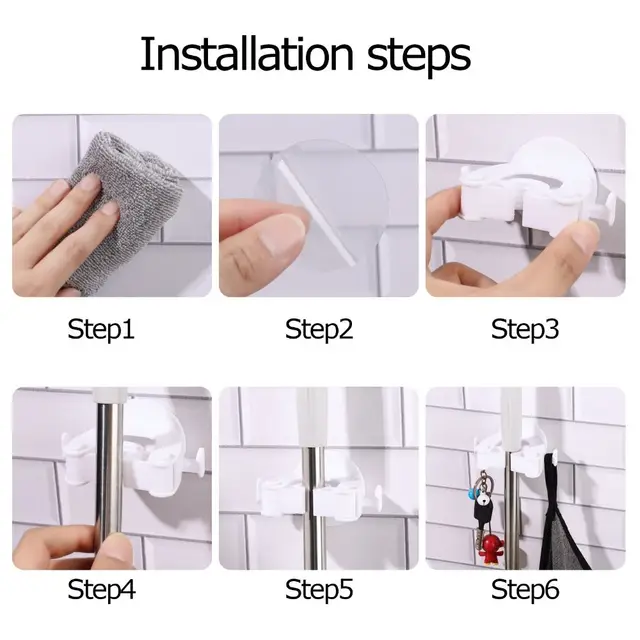 Installation steps

Step1

Step2

Step3

Step4

Step5

Step6