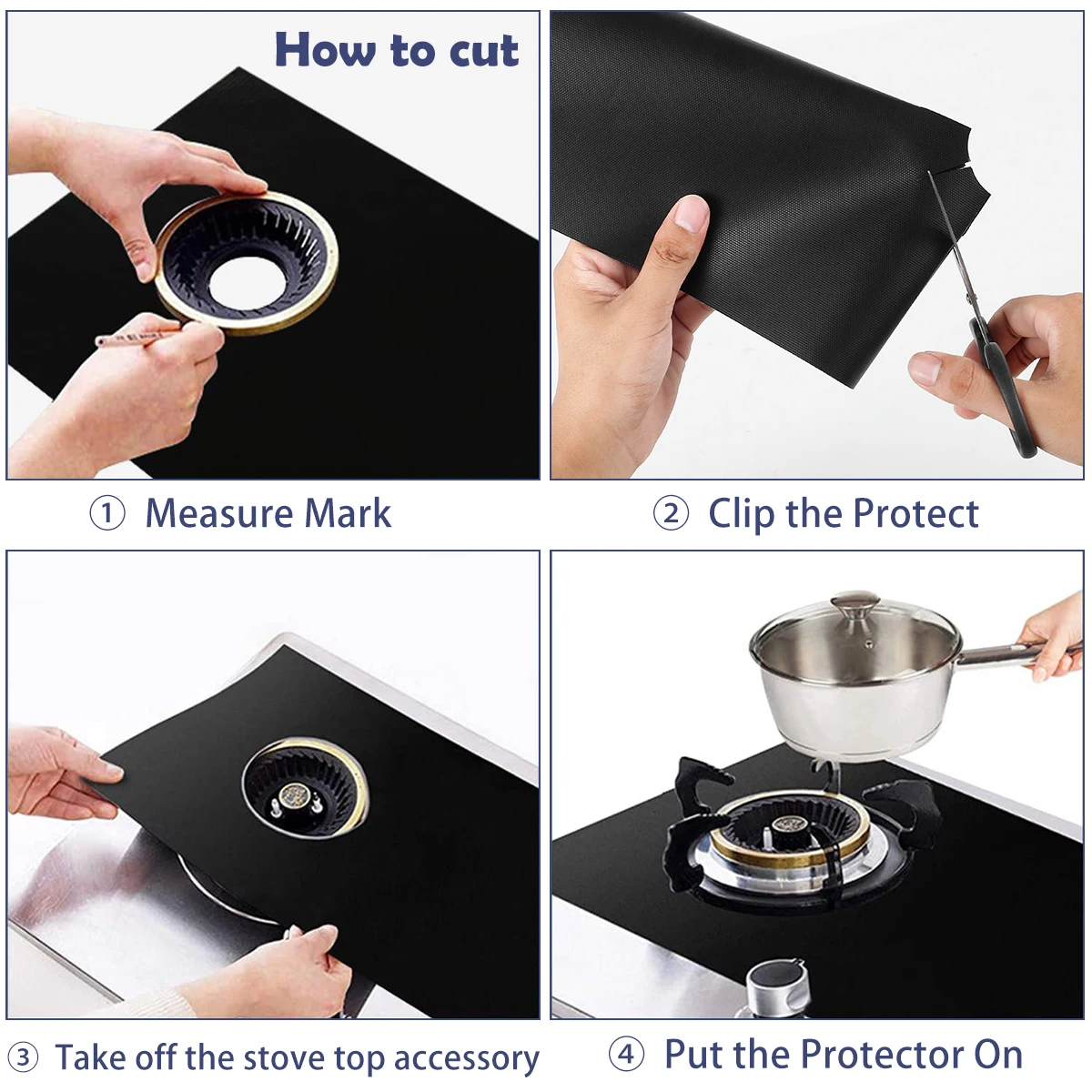 How to cut

① Measure Mark

② Clip the Protect

③ Take off the stove top accessory

④ Put the Protector On