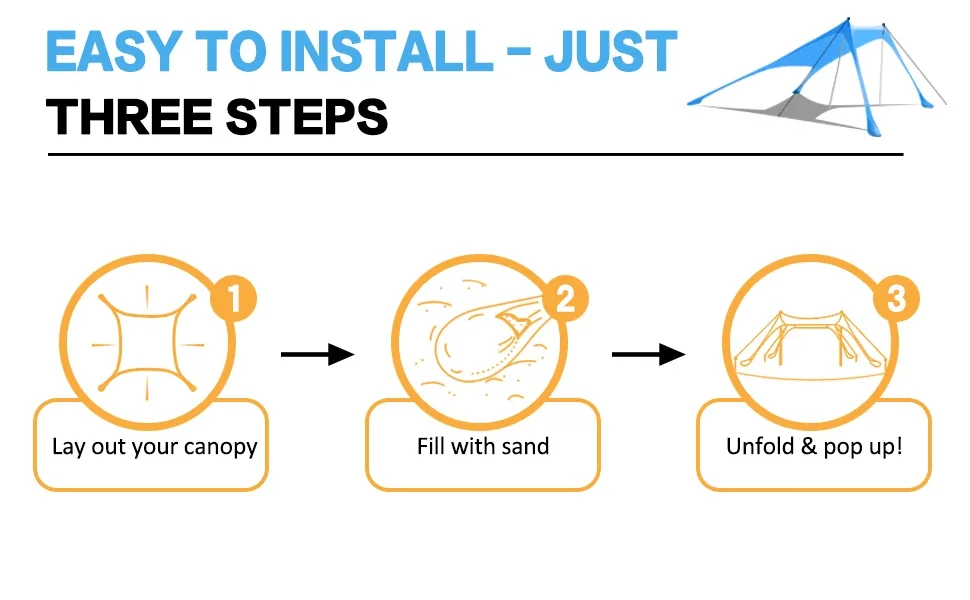 EASY TO INSTALL - JUST
THREE STEPS

1
Lay out your canopy

2
Fill with sand

3
Unfold & pop up!