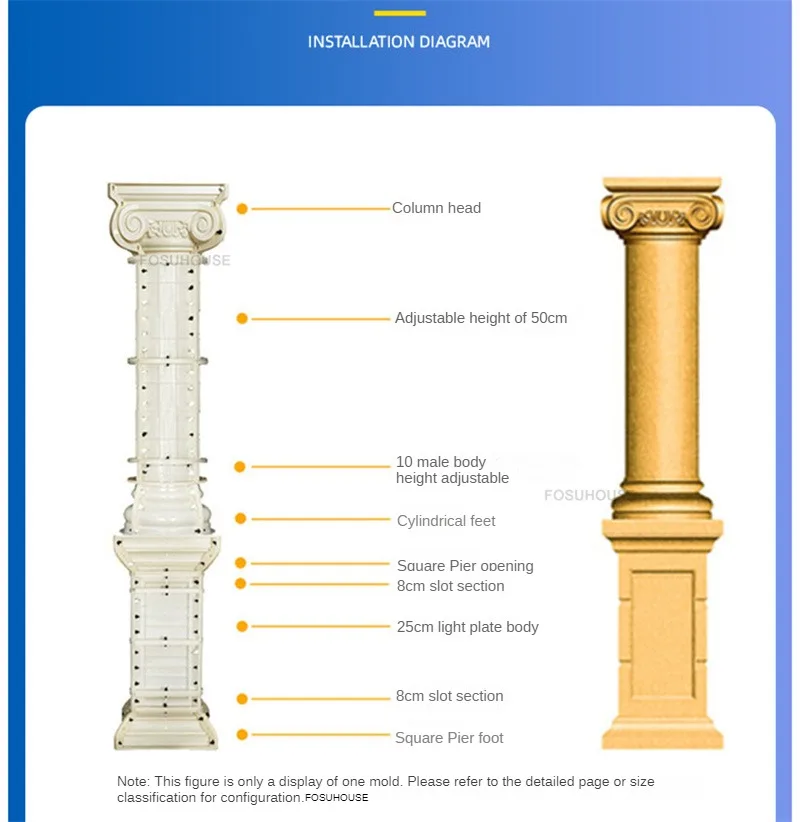 INSTALLATION DIAGRAM

FOSUHOUSE

Column head

Adjustable height of 50cm

10 male body height adjustable

FOSUHOUSE

Cylindrical feet

Square Pier opening

8cm slot section

25cm light plate body

8cm slot section

Square Pier foot

Note: This figure is only a display of one mold. Please refer to the detailed page or size classification for configuration.FOSUHOUSE